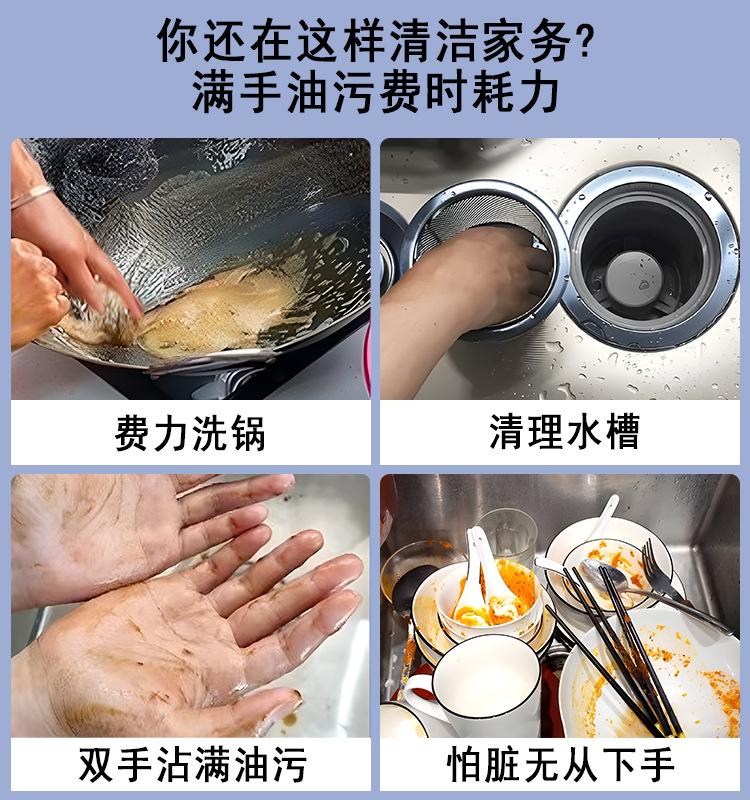 你还在这样清洁家务?
满手油污费时耗力

费力洗锅

清理水槽

双手沾满油污

怕脏无从下手