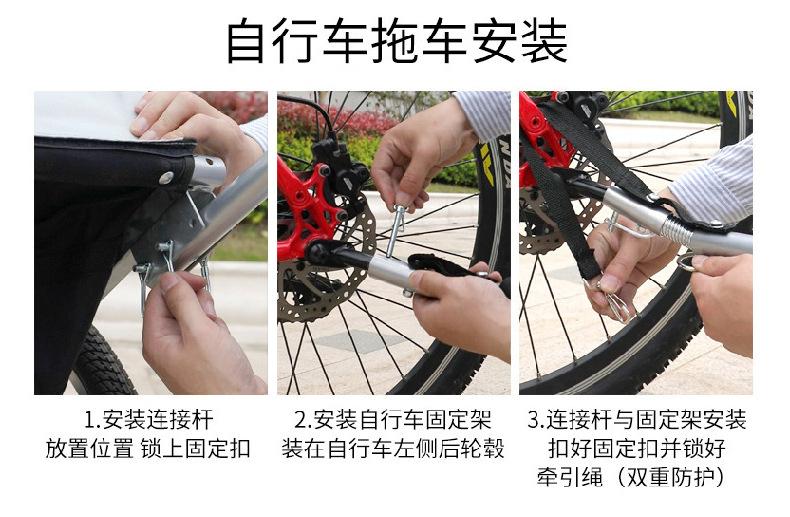 自行车拖车安装

1.安装连接杆
放置位置 锁上固定扣

2.安装自行车固定架
装在自行车左侧后轮毂

3.连接杆与固定架安装
扣好固定扣并锁好
牵引绳（双重防护）