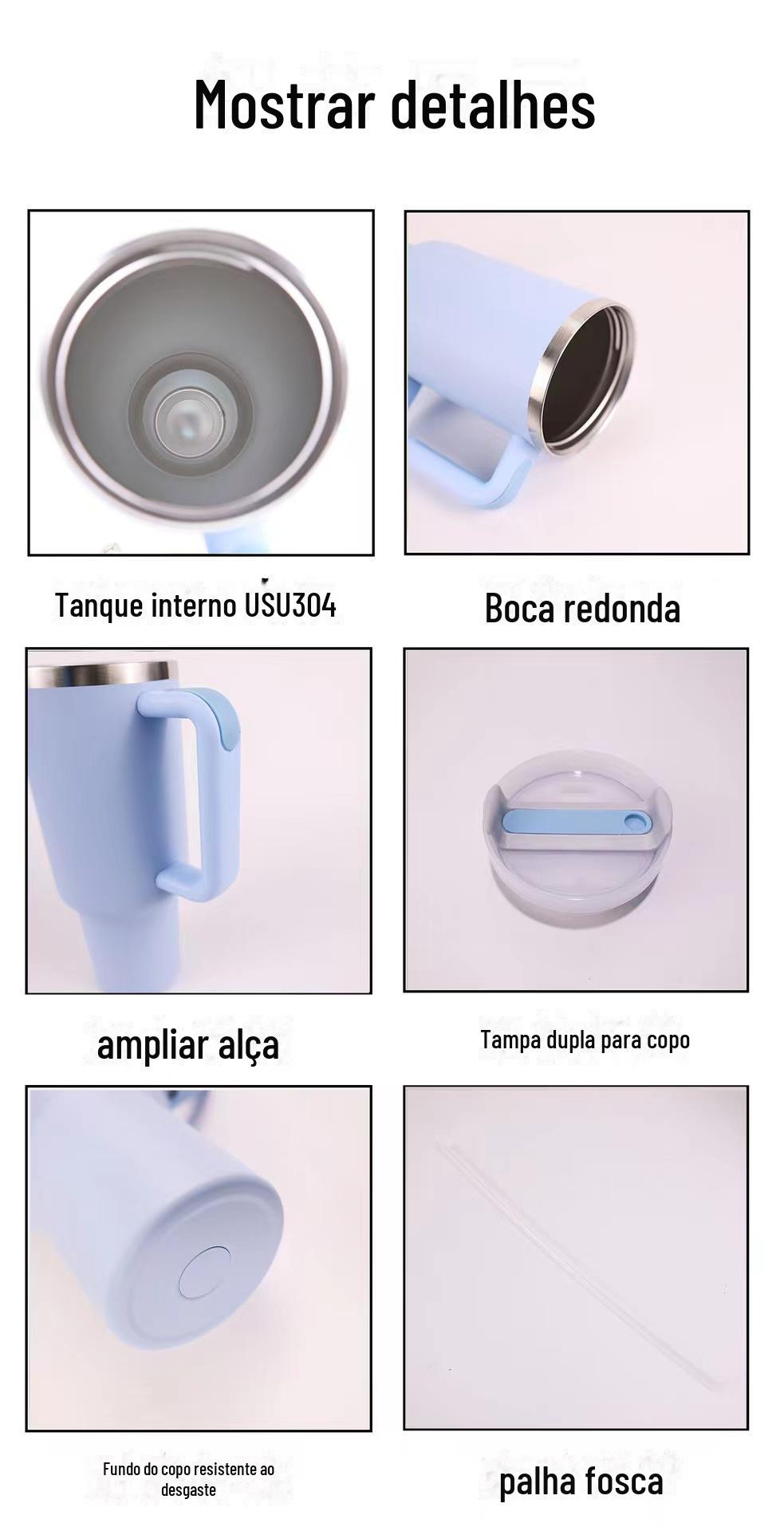 Mostrar detalhes

Tanque interno USU304

Boca redonda

ampliar alça

Tampa dupla para copo

Fundo do copo resistente ao desgaste

palha fosca