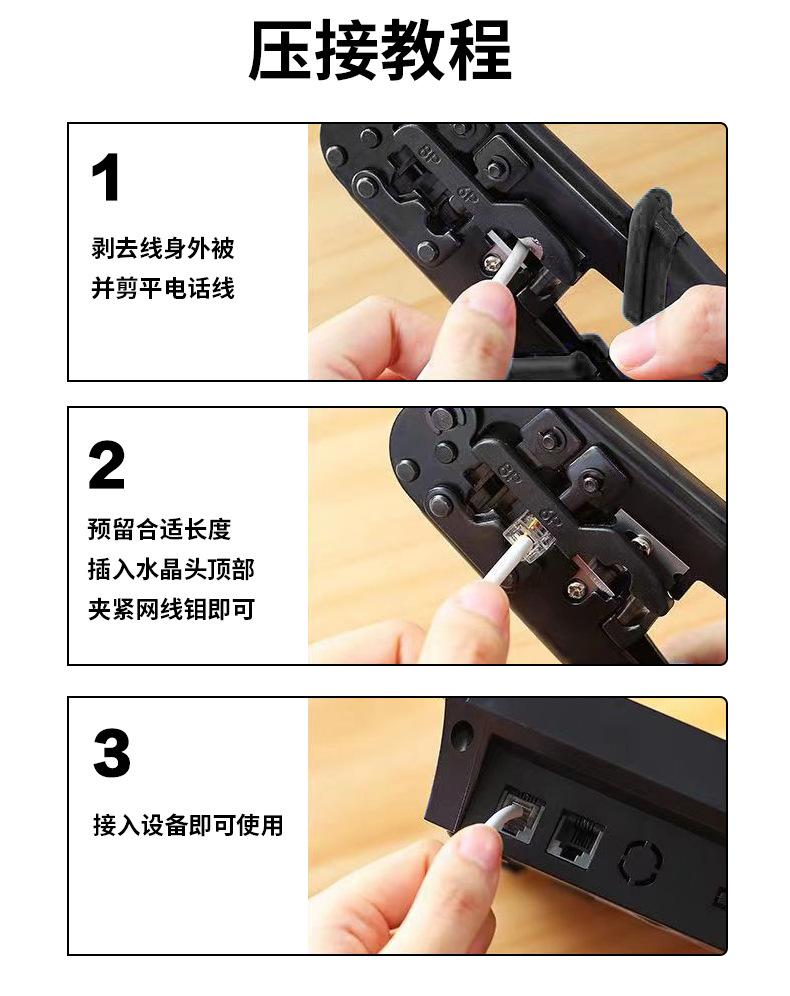 压接教程

1

剥去线身外被
并剪平电话线

8P
6P

2

预留合适长度
插入水晶头顶部
夹紧网线钳即可

8P
6P

3

接入设备即可使用