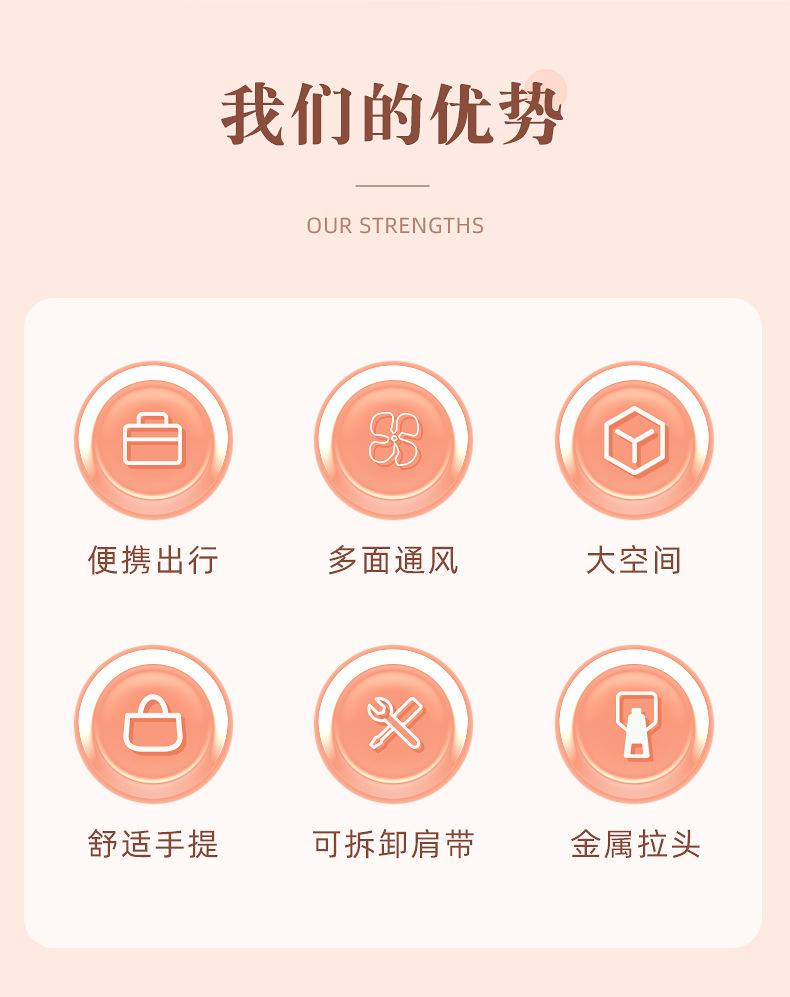 我们的优势

OUR STRENGTHS

便携出行

多面通风

大空间

舒适手提

可拆卸肩带

金属拉头