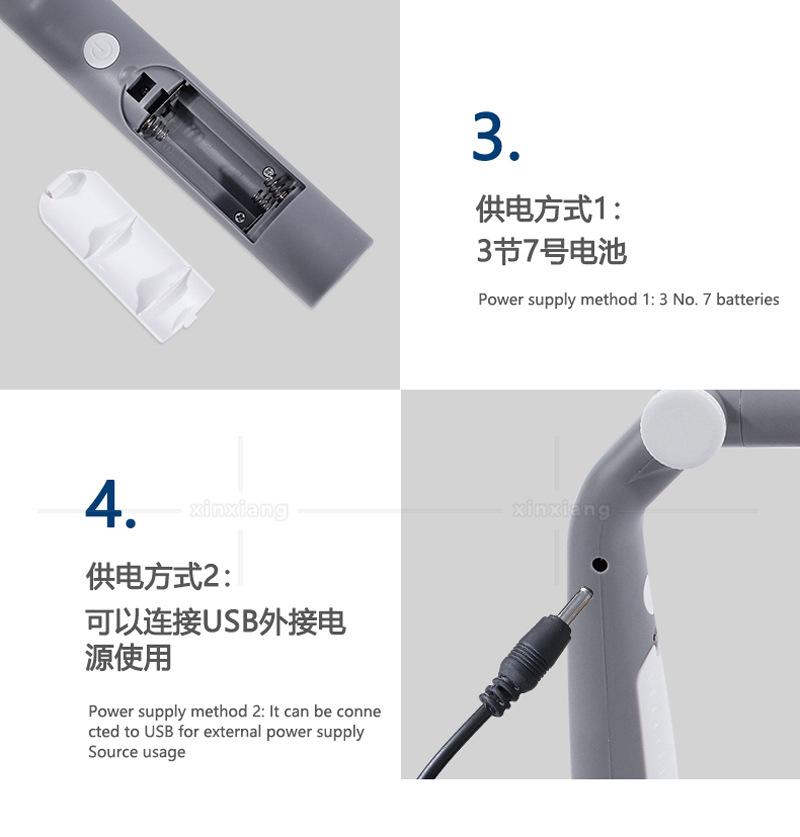 3.

供电方式1：
3节7号电池

Power supply method 1: 3 No. 7 batteries

4.

xinxiang

xinxiang

供电方式2：
可以连接USB外接电源使用

Power supply method 2: It can be connected to USB for external power supply Source usage