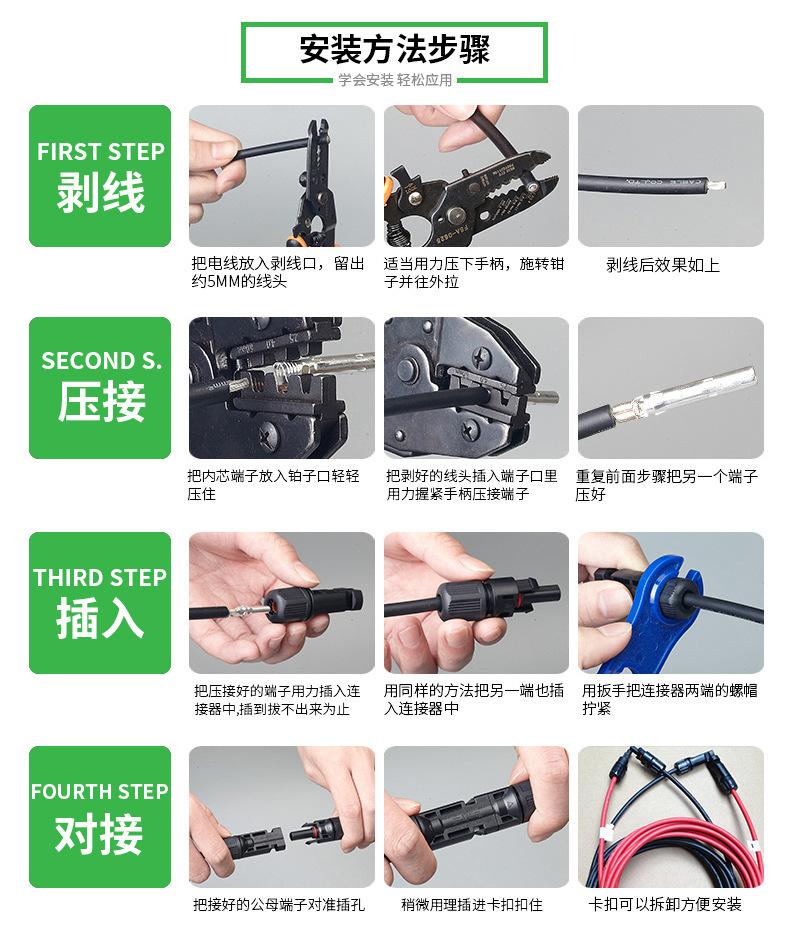 安装方法步骤
学会安装 轻松应用

FIRST STEP
剥线

把电线放入剥线口，留出约5MM的线头

适当用力压下手柄，施转钳子并往外拉

剥线后效果如上

SECOND S.
压接

把内芯端子放入铂子口轻轻压住

把剥好的线头插入端子口里用力握紧手柄压接端子

重复前面步骤把另一个端子压好

THIRD STEP
插入

把压接好的端子用力插入连接器中,插到拔不出来为止

用同样的方法把另一端也插入连接器中

用扳手把连接器两端的螺帽拧紧

FOURTH STEP
对接

把接好的公母端子对准插孔

稍微用理插进卡扣扣住

卡扣可以拆卸方便安装