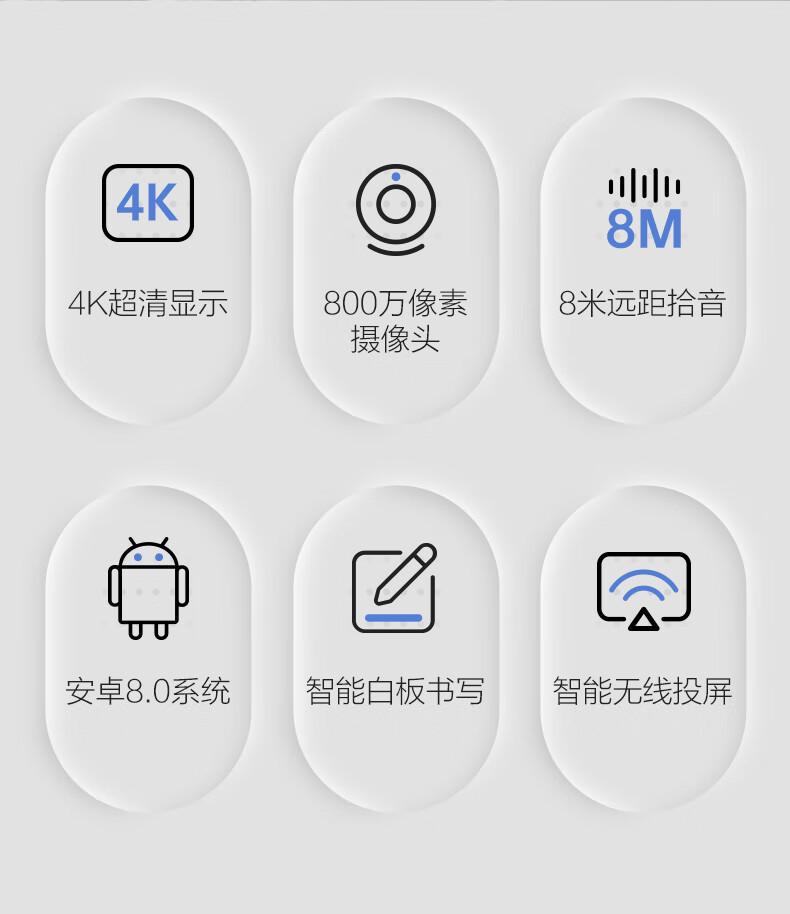 4K

4K超清显示

800万像素
摄像头

8M

8米远距拾音

安卓8.0系统

智能白板书写

智能无线投屏