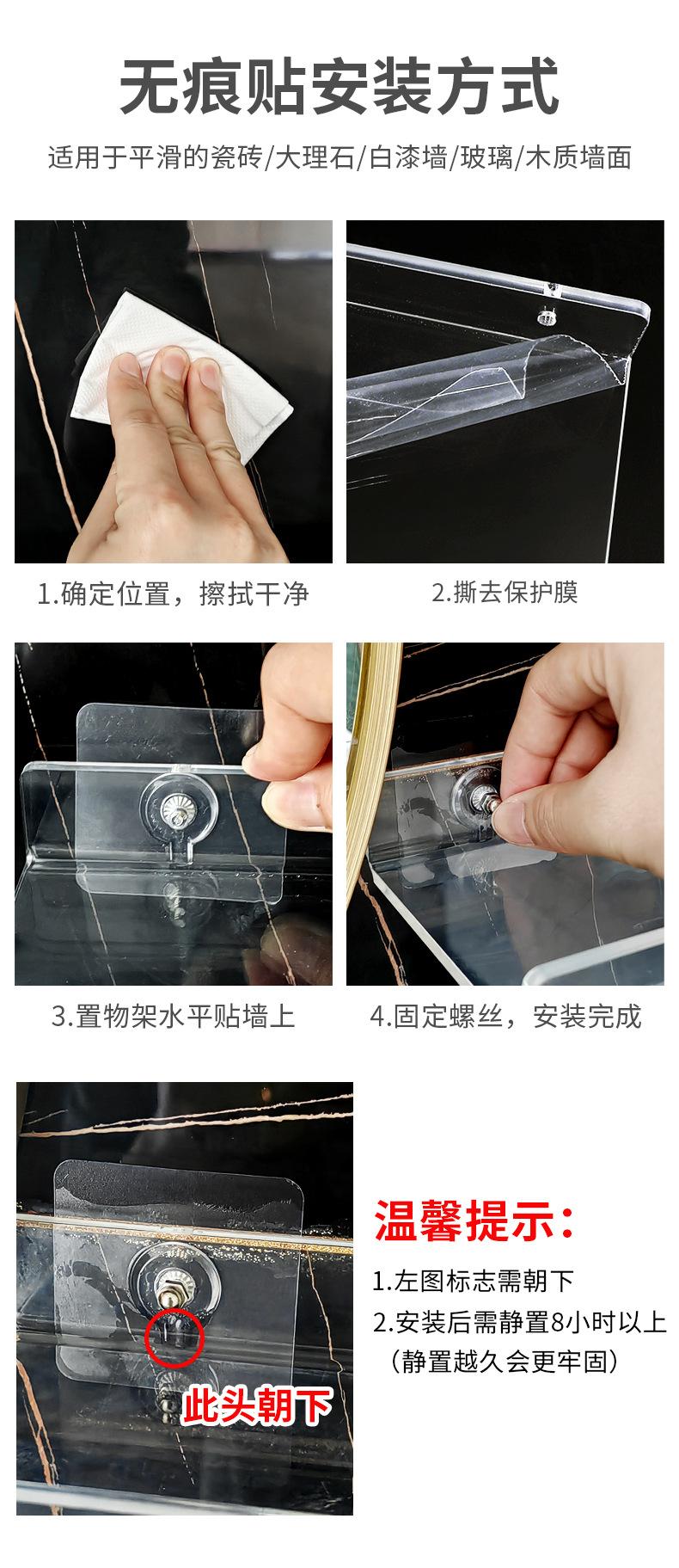 无痕贴安装方式

适用于平滑的瓷砖/大理石/白漆墙/玻璃/木质墙面

1.确定位置，擦拭干净

2.撕去保护膜

3.置物架水平贴墙上

4.固定螺丝，安装完成

此头朝下

温馨提示：

1.左图标志需朝下

2.安装后需静置8小时以上（静置越久会更牢固）