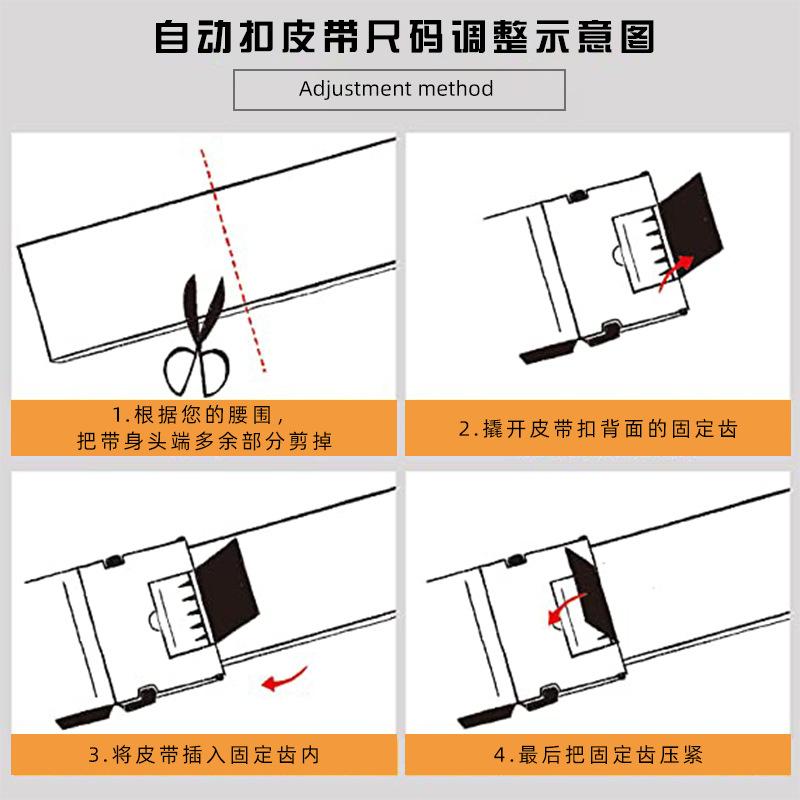 自动扣皮带尺码调整示意图

Adjustment method

1.根据您的腰围，
把带身头端多余部分剪掉

2.撬开皮带扣背面的固定齿

3.将皮带插入固定齿内

4.最后把固定齿压紧