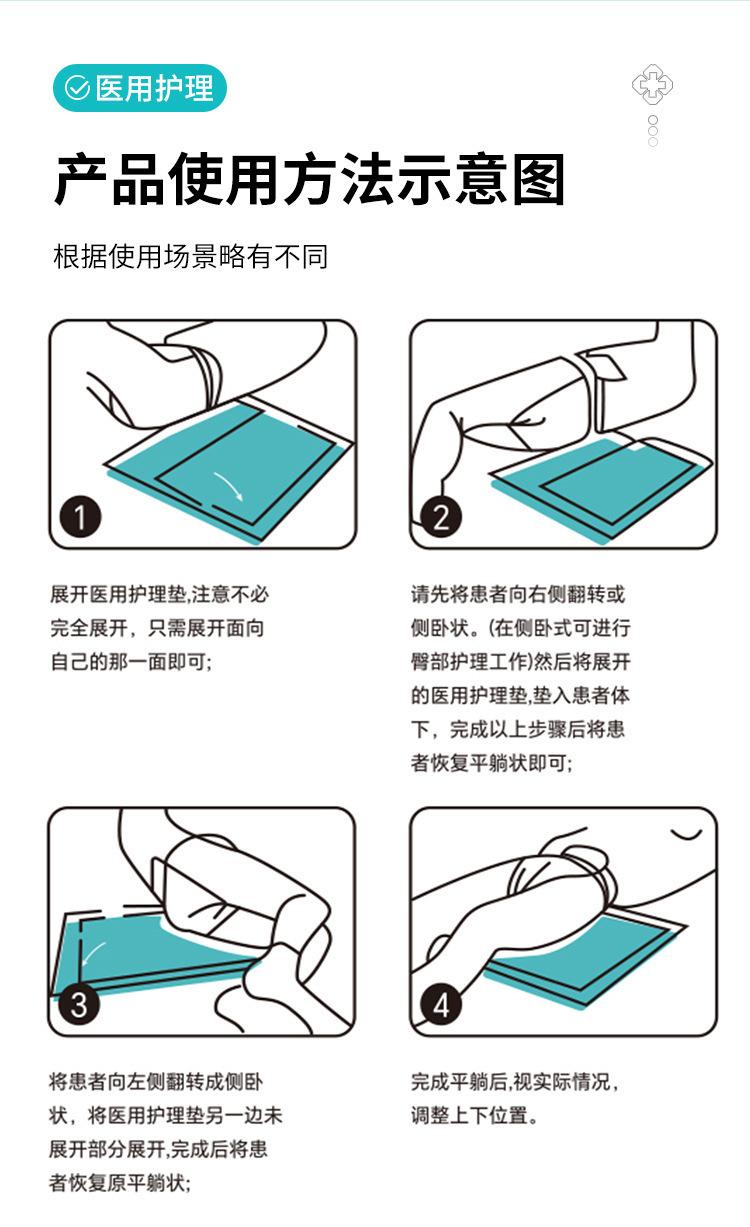 医用护理

产品使用方法示意图

根据使用场景略有不同

1

展开医用护理垫,注意不必完全展开，只需展开面向自己的那一面即可;

2

请先将患者向右侧翻转或侧卧状。(在侧卧式可进行臀部护理工作)然后将展开的医用护理垫,垫入患者体下，完成以上步骤后将患者恢复平躺状即可;

3

将患者向左侧翻转成侧卧状，将医用护理垫另一边未展开部分展开,完成后将患者恢复原平躺状;

4

完成平躺后,视实际情况，调整上下位置。