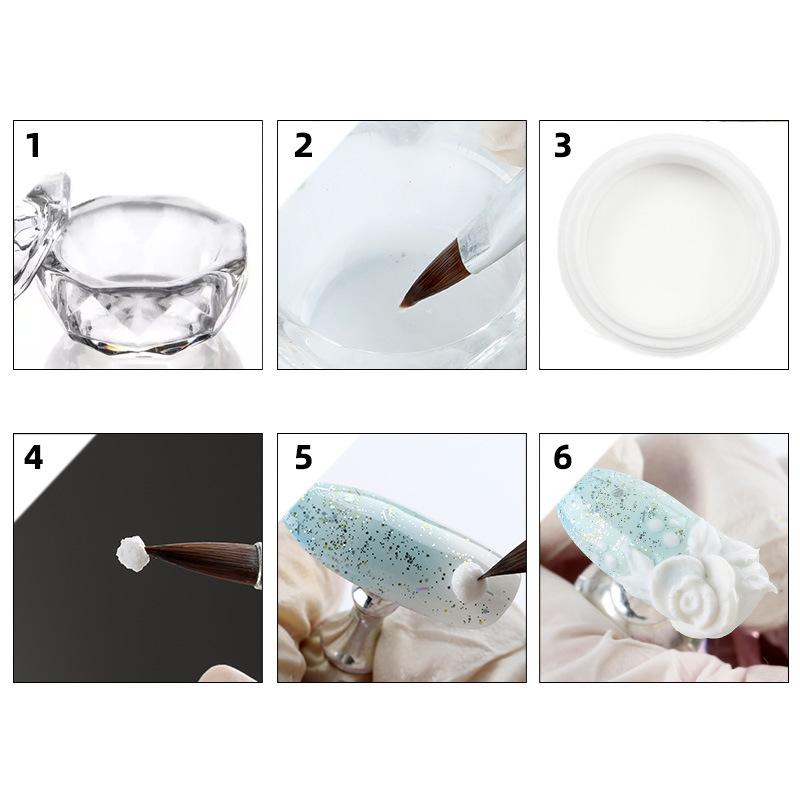 1

2

3

4

5

6