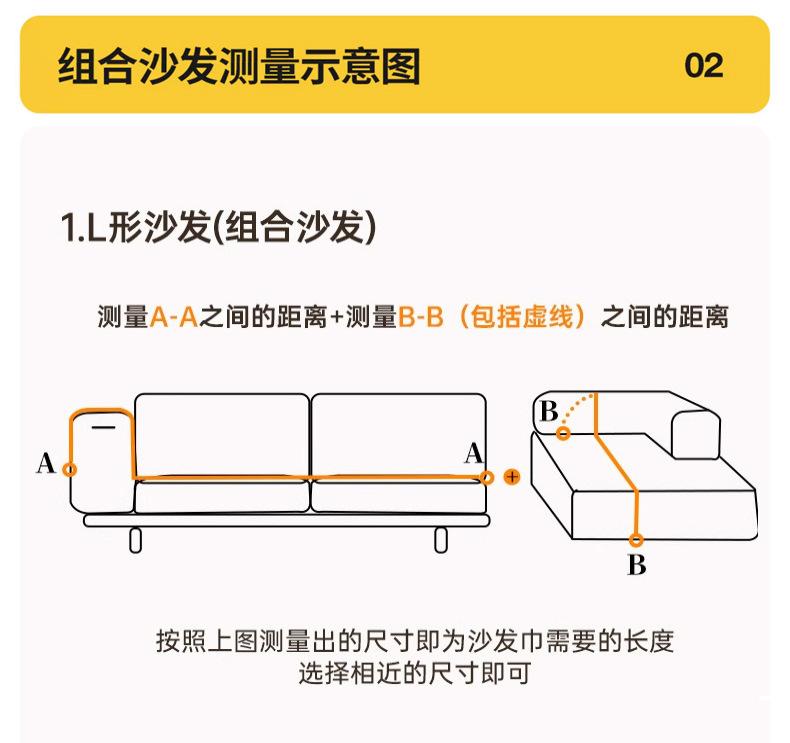 组合沙发测量示意图 02

1.L形沙发(组合沙发)

测量A-A之间的距离+测量B-B（包括虚线）之间的距离

A

A

+

B

B

按照上图测量出的尺寸即为沙发巾需要的长度
选择相近的尺寸即可