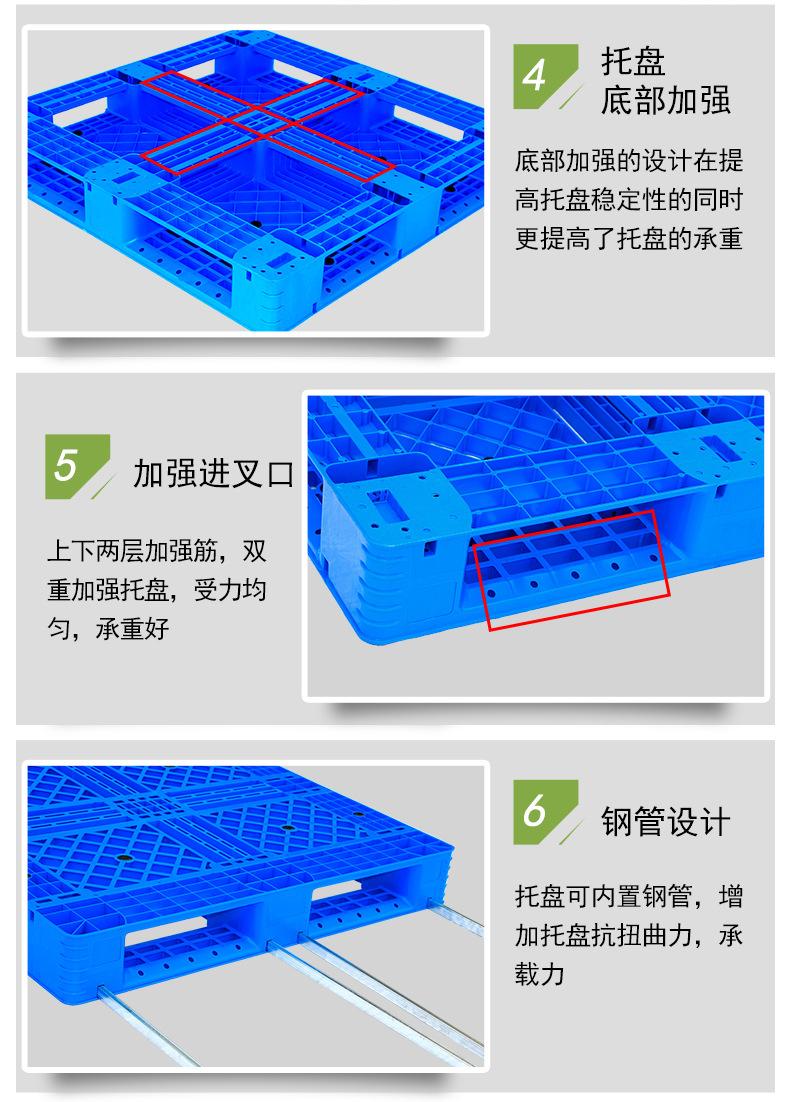 4 托盘
底部加强

底部加强的设计在提高托盘稳定性的同时更提高了托盘的承重

5 加强进叉口

上下两层加强筋，双重加强托盘，受力均匀，承重好

6 钢管设计

托盘可内置钢管，增加托盘抗扭曲力，承载力