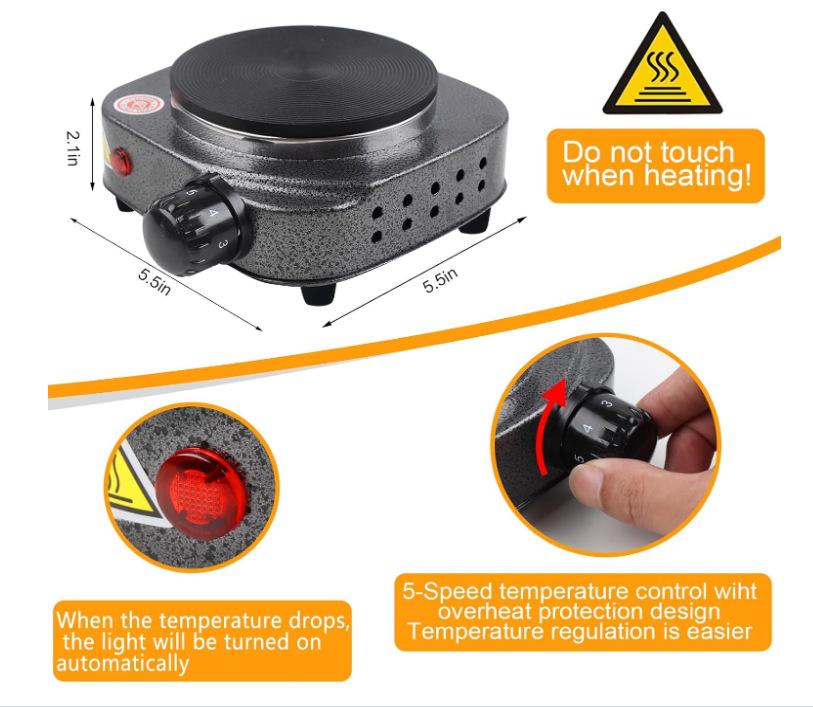 2.1in

5.5in

5.5in

Do not touch when heating!

When the temperature drops, the light will be turned on automatically

5-Speed temperature control wiht overheat protection design Temperature regulation is easier