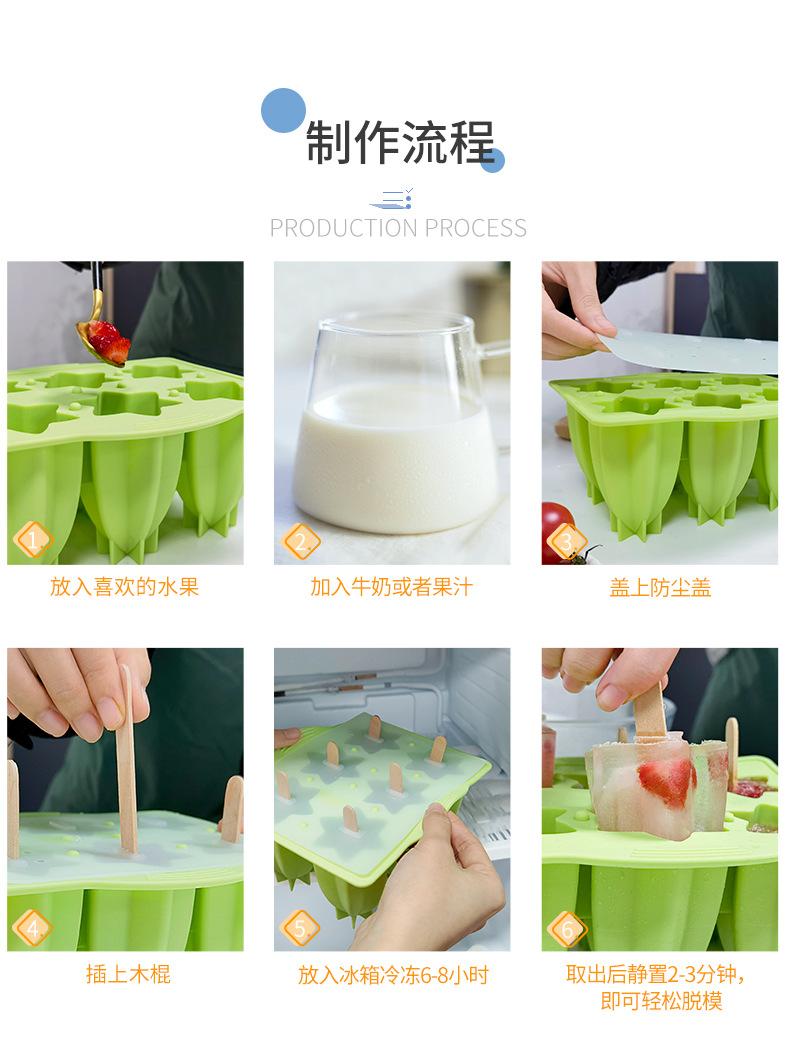 制作流程

PRODUCTION PROCESS

1
放入喜欢的水果

2
加入牛奶或者果汁

3
盖上防尘盖

4
插上木棍

5
放入冰箱冷冻6-8小时

6
取出后静置2-3分钟，即可轻松脱模