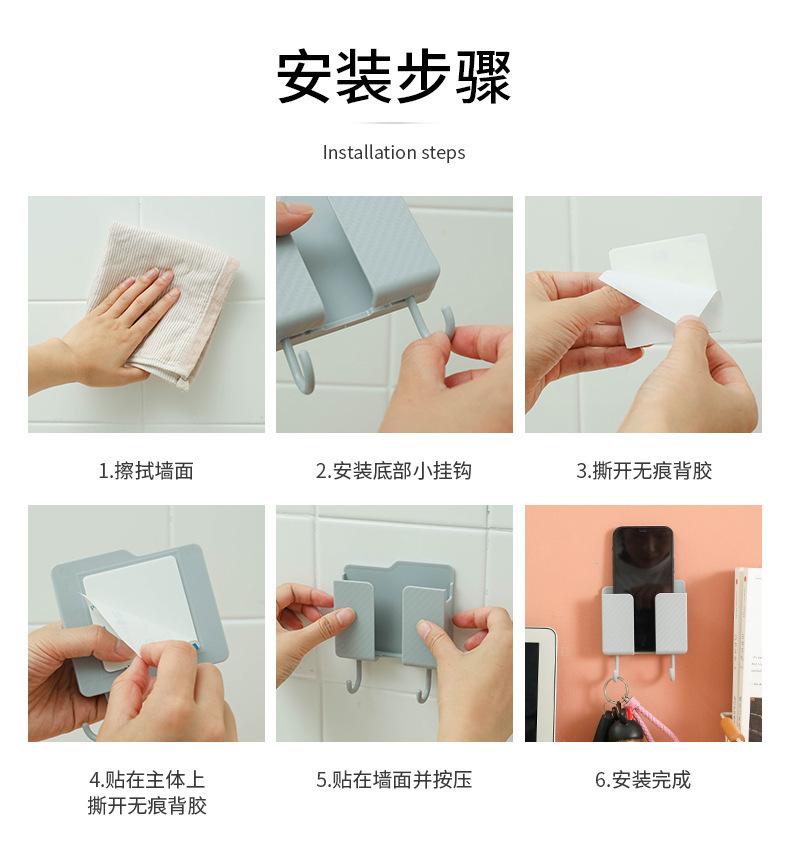 安装步骤

Installation steps

1.擦拭墙面

2.安装底部小挂钩

3.撕开无痕背胶

4.贴在主体上
撕开无痕背胶

5.贴在墙面并按压

6.安装完成