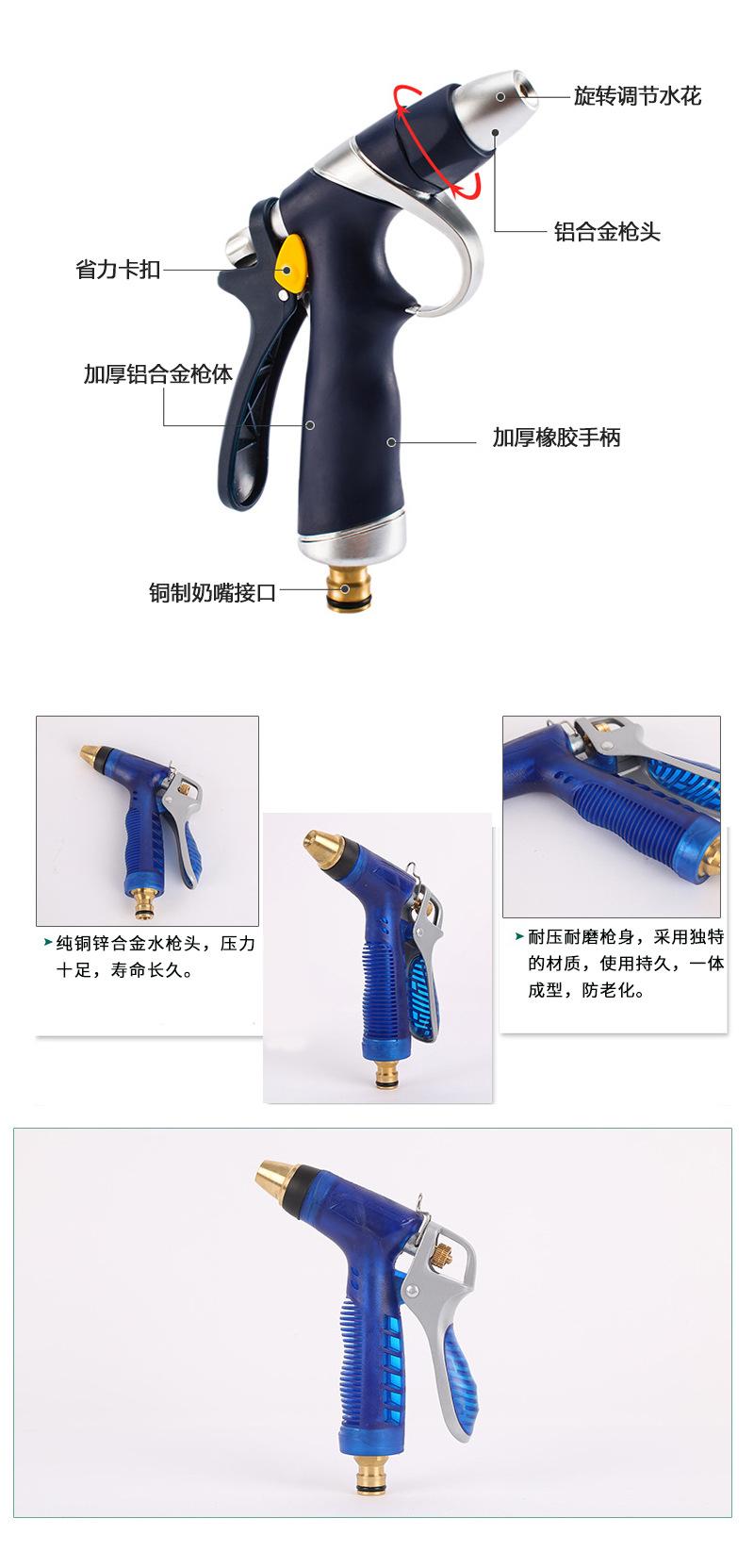 旋转调节水花

铝合金枪头

省力卡扣

加厚铝合金枪体

加厚橡胶手柄

铜制奶嘴接口

纯铜锌合金水枪头，压力十足，寿命长久。

耐压耐磨枪身，采用独特的材质，使用持久，一体成型，防老化。