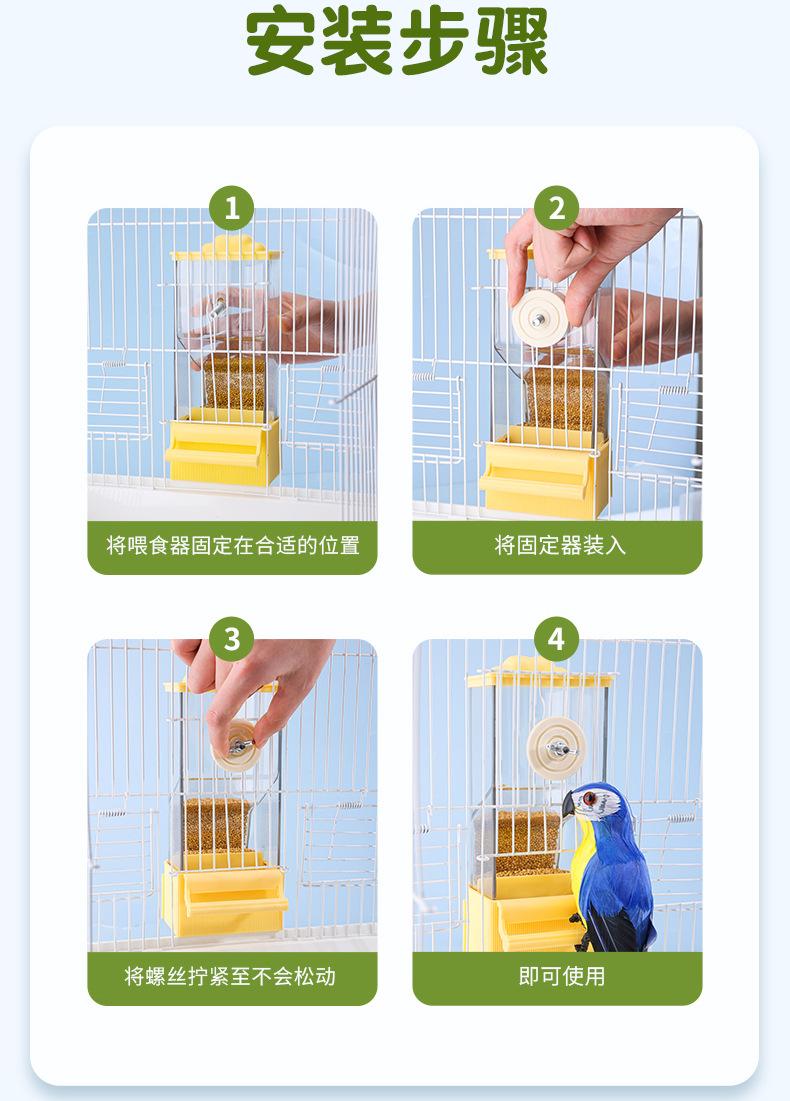 安装步骤

1

将喂食器固定在合适的位置

2

将固定器装入

3

将螺丝拧紧至不会松动

4

即可使用