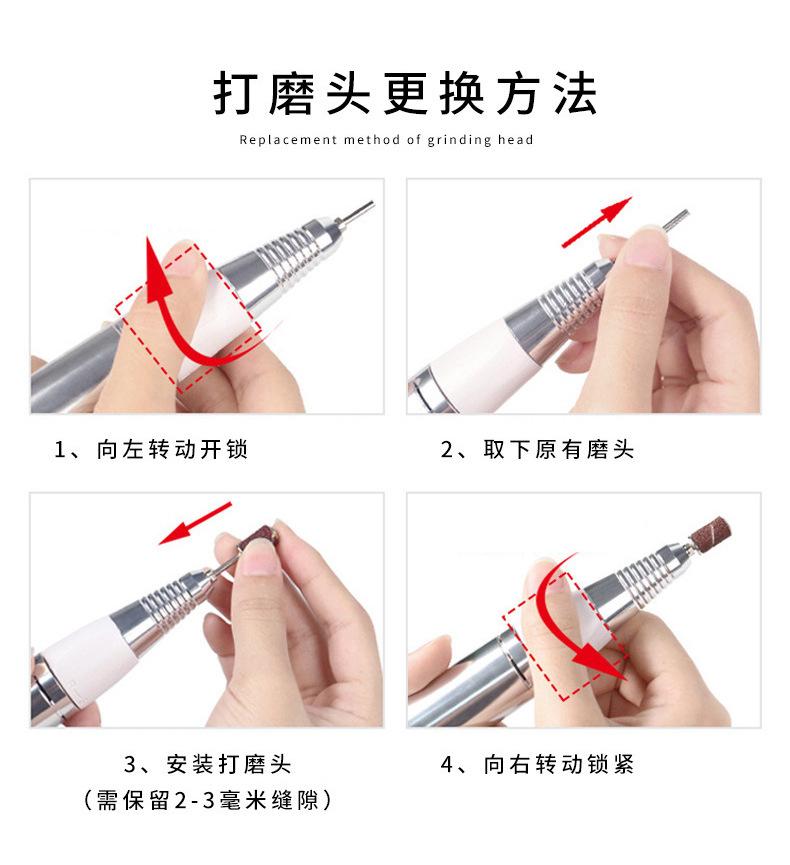 打磨头更换方法

Replacement method of grinding head

1、向左转动开锁

2、取下原有磨头

3、安装打磨头
（需保留2-3毫米缝隙）

4、向右转动锁紧