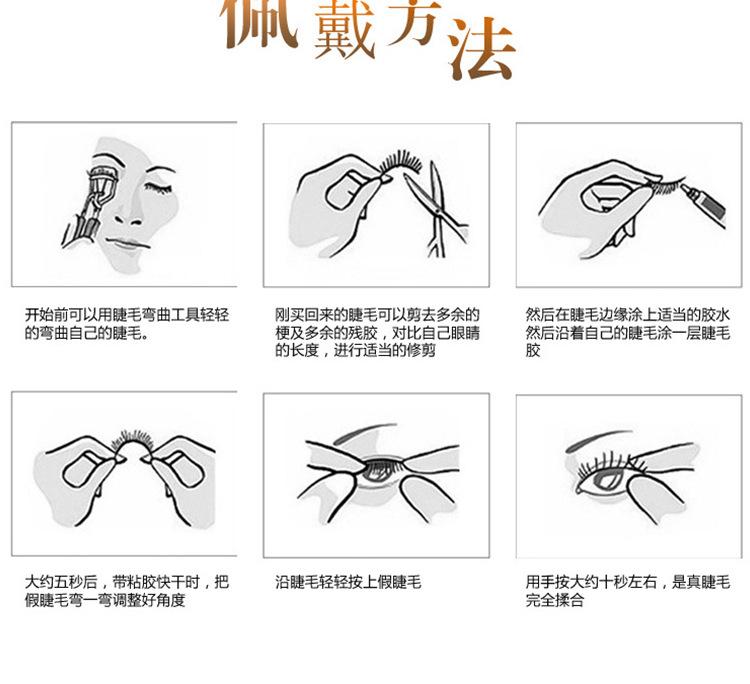 佩戴方法

开始前可以用睫毛弯曲工具轻轻的弯曲自己的睫毛。

刚买回来的睫毛可以剪去多余的梗及多余的残胶，对比自己眼睛的长度，进行适当的修剪

然后在睫毛边缘涂上适当的胶水然后沿着自己的睫毛涂一层睫毛胶

大约五秒后，带粘胶快干时，把假睫毛弯一弯调整好角度

沿睫毛轻轻按上假睫毛

用手按大约十秒左右，是真睫毛完全揉合