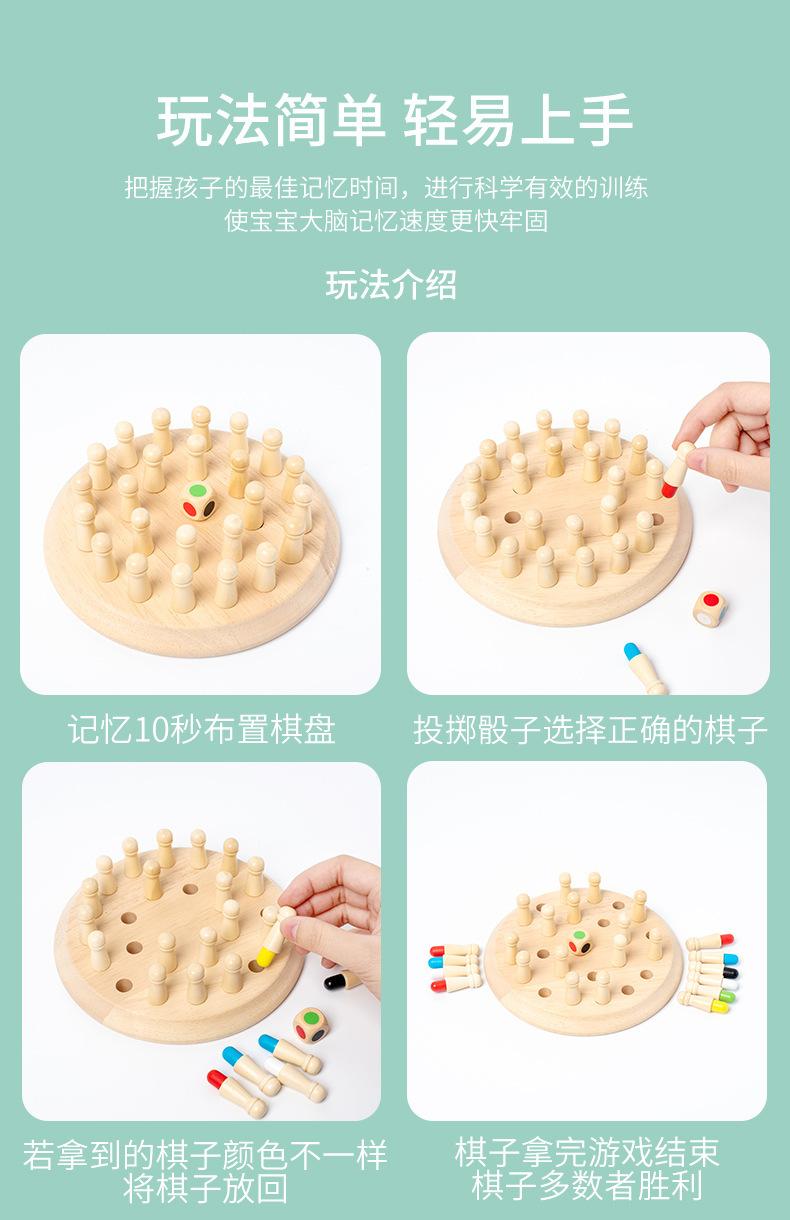 玩法简单 轻易上手

把握孩子的最佳记忆时间，进行科学有效的训练
使宝宝大脑记忆速度更快牢固

玩法介绍

记忆10秒布置棋盘

投掷骰子选择正确的棋子

若拿到的棋子颜色不一样
将棋子放回

棋子拿完游戏结束
棋子多数者胜利