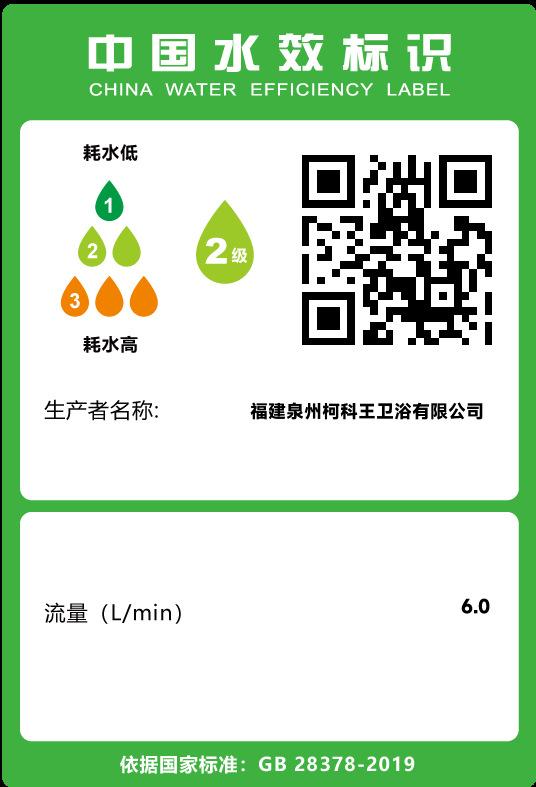 中国水效标识
CHINA WATER EFFICIENCY LABEL

耗水低
1
2
3
耗水高

2级

生产者名称: 福建泉州柯科王卫浴有限公司

流量（L/min） 6.0

依据国家标准：GB 28378-2019