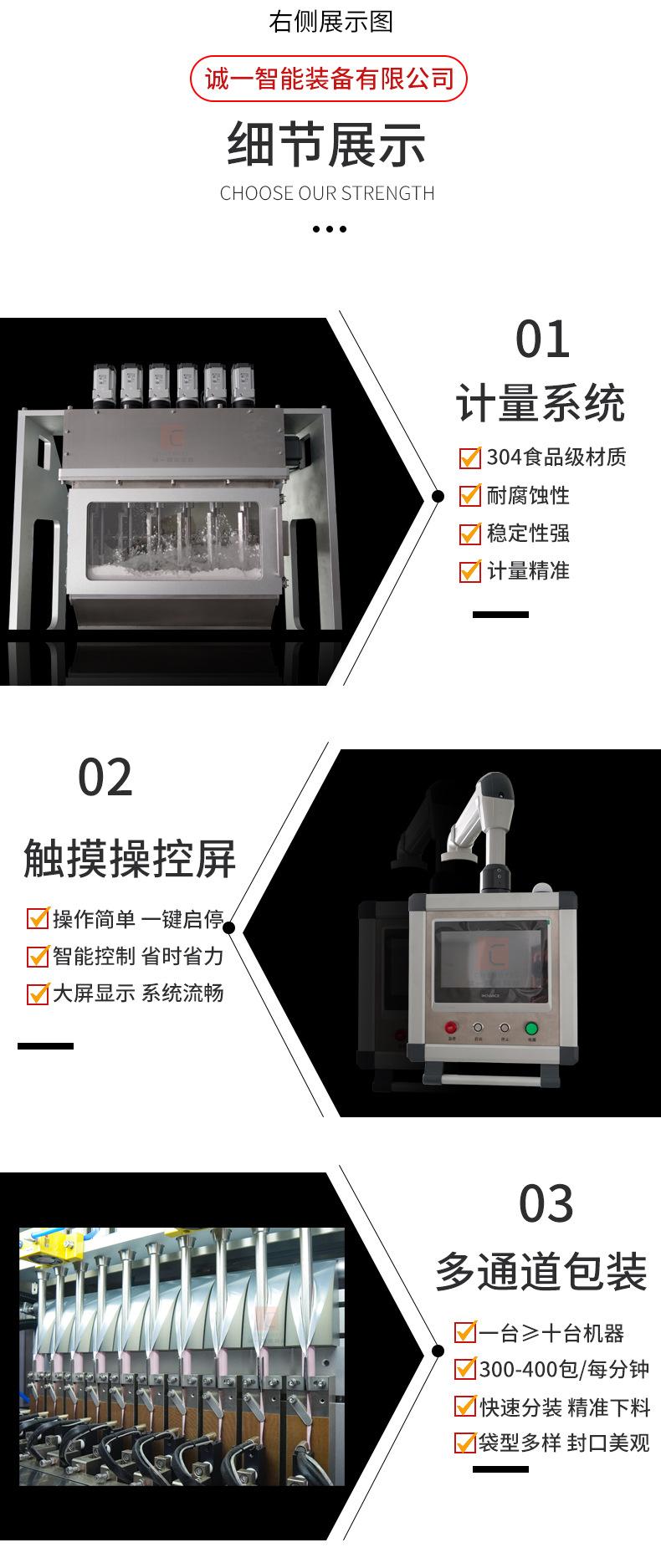 右侧展示图

诚一智能装备有限公司

细节展示

CHOOSE OUR STRENGTH

01

计量系统

304食品级材质

耐腐蚀性

稳定性强

计量精准

02

触摸操控屏

操作简单 一键启停

智能控制 省时省力

大屏显示 系统流畅

03

多通道包装

一台≥十台机器

300-400包/每分钟

快速分装 精准下料

袋型多样 封口美观