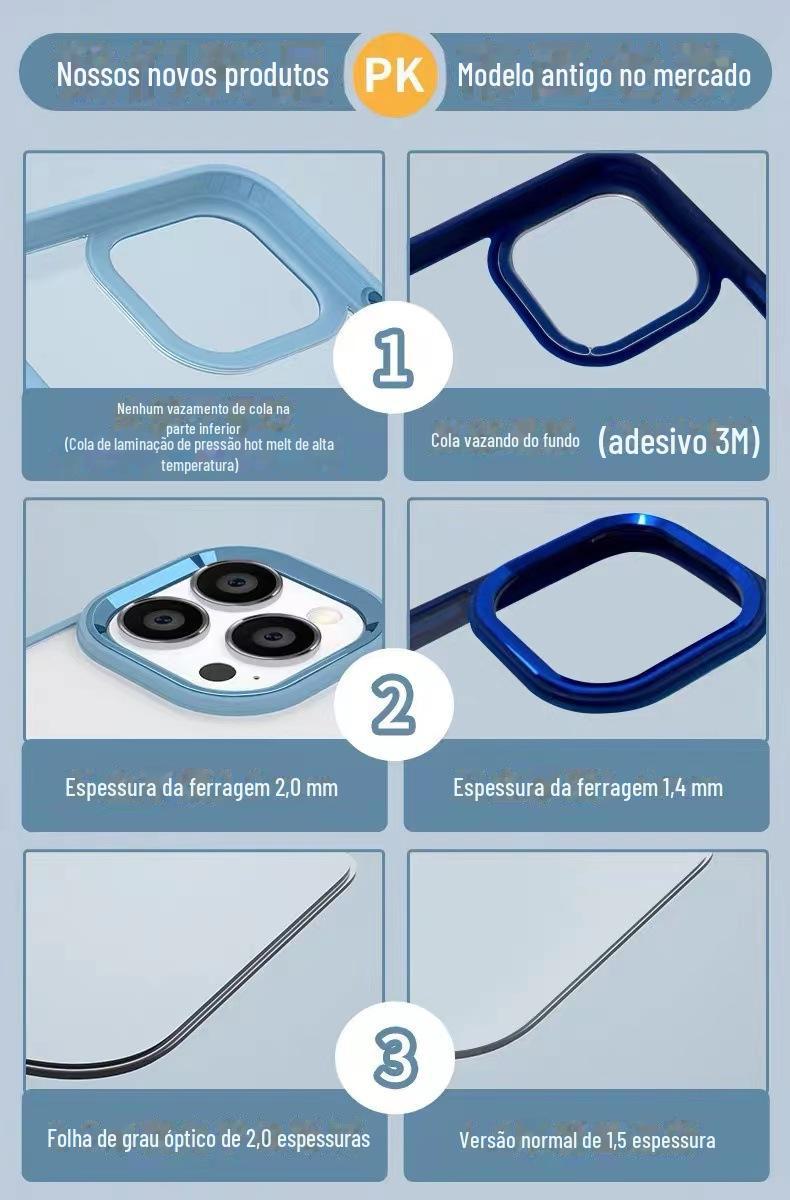 Nossos novos produtos PK Modelo antigo no mercado

1

Nenhum vazamento de cola na parte inferior
(Cola de laminação de pressão hot melt de alta temperatura)

Cola vazando do fundo (adesivo 3M)

2

Espessura da ferragem 2,0 mm

Espessura da ferragem 1,4 mm

3

Folha de grau óptico de 2,0 espessuras

Versão normal de 1,5 espessura