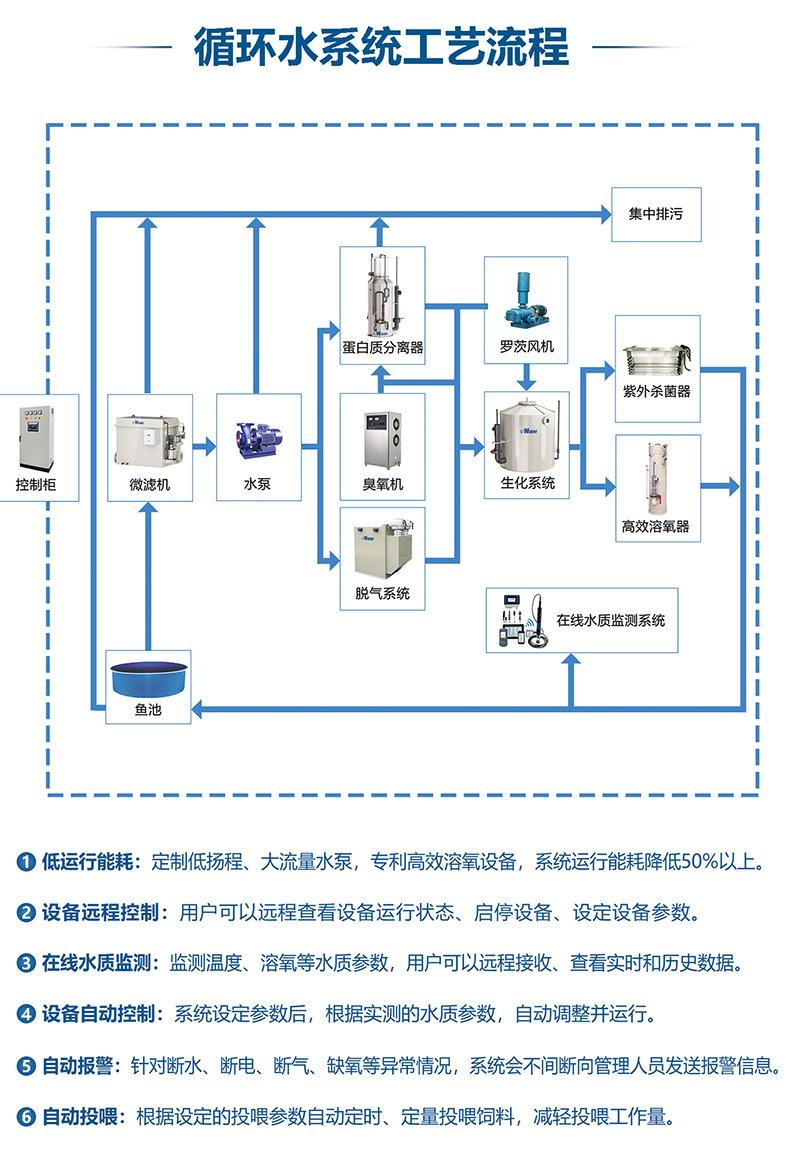 循环水系统工艺流程

集中排污

蛋白质分离器

罗茨风机

紫外杀菌器

控制柜

微滤机

水泵

臭氧机

生化系统

高效溶氧器

脱气系统

在线水质监测系统

鱼池

❶ 低运行能耗：定制低扬程、大流量水泵，专利高效溶氧设备，系统运行能耗降低50%以上。

❷ 设备远程控制：用户可以远程查看设备运行状态、启停设备、设定设备参数。

❸ 在线水质监测：监测温度、溶氧等水质参数，用户可以远程接收、查看实时和历史数据。

❹ 设备自动控制：系统设定参数后，根据实测的水质参数，自动调整并运行。

❺ 自动报警：针对断水、断电、断气、缺氧等异常情况，系统会不间断向管理人员发送报警信息。

❻ 自动投喂：根据设定的投喂参数自动定时、定量投喂饲料，减轻投喂工作量。