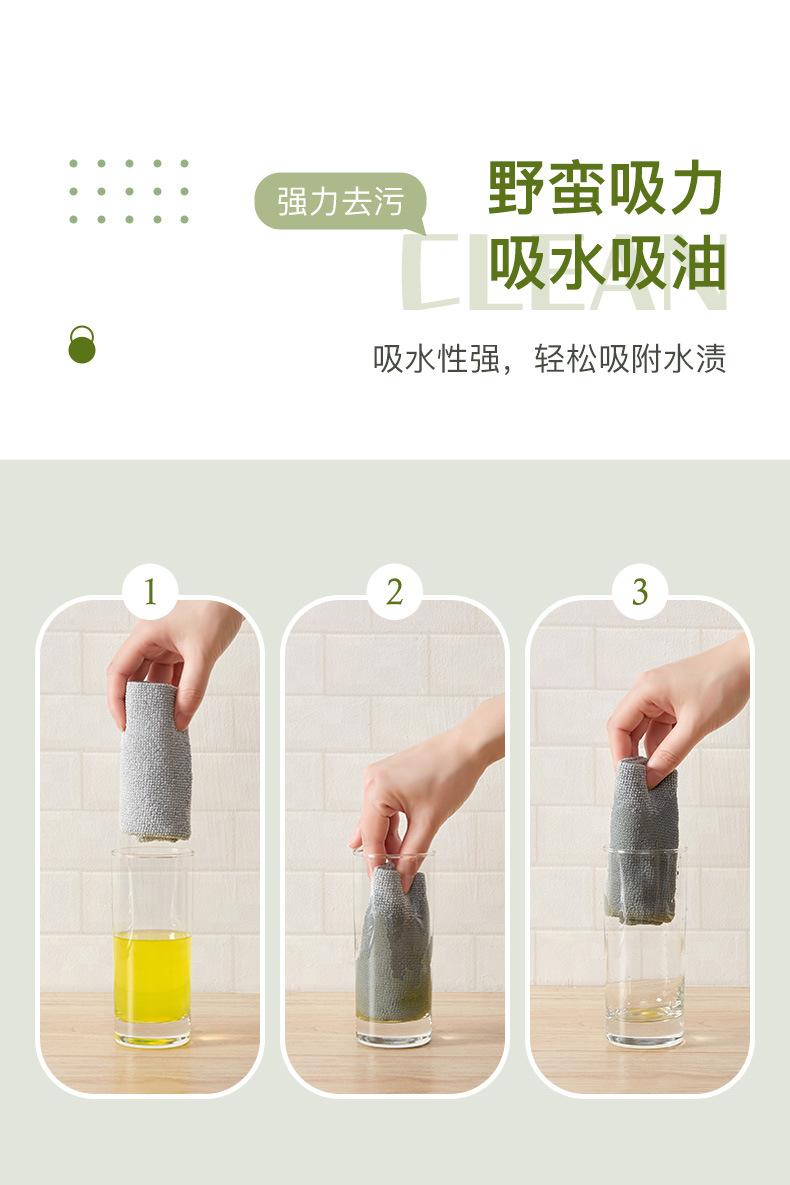 强力去污

野蛮吸力
吸水吸油

CLEAN

吸水性强，轻松吸附水渍

1

2

3