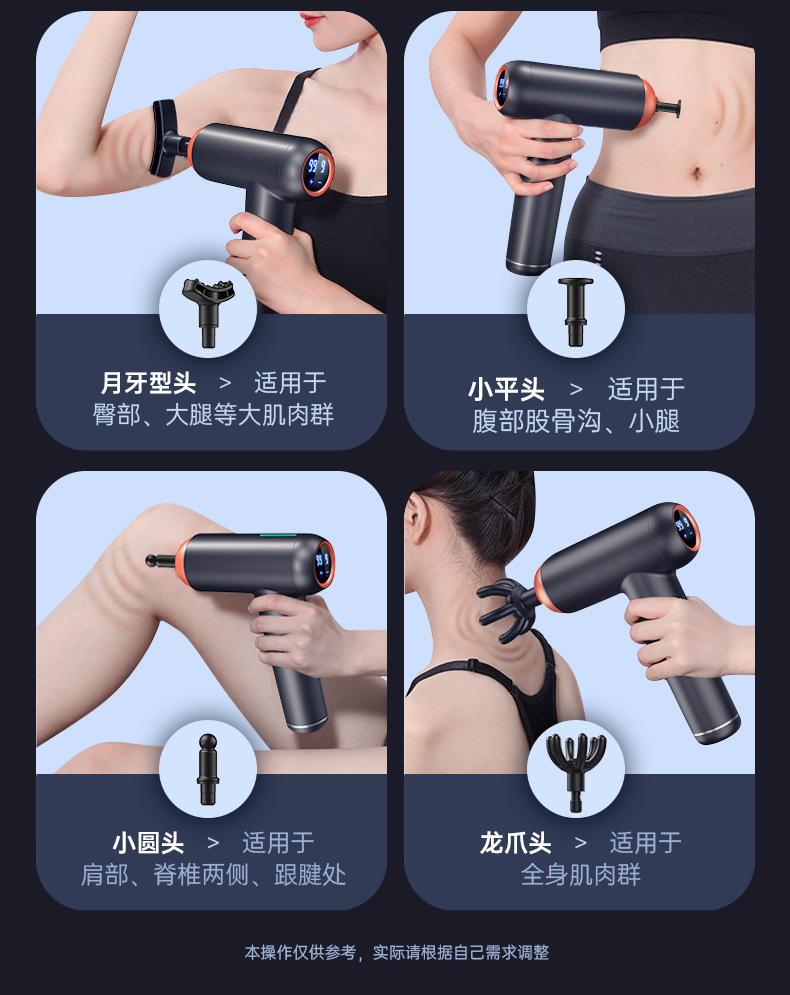 月牙型头 > 适用于
臀部、大腿等大肌肉群

小平头 > 适用于
腹部股骨沟、小腿

小圆头 > 适用于
肩部、脊椎两侧、跟腱处

龙爪头 > 适用于
全身肌肉群

本操作仅供参考，实际请根据自己需求调整