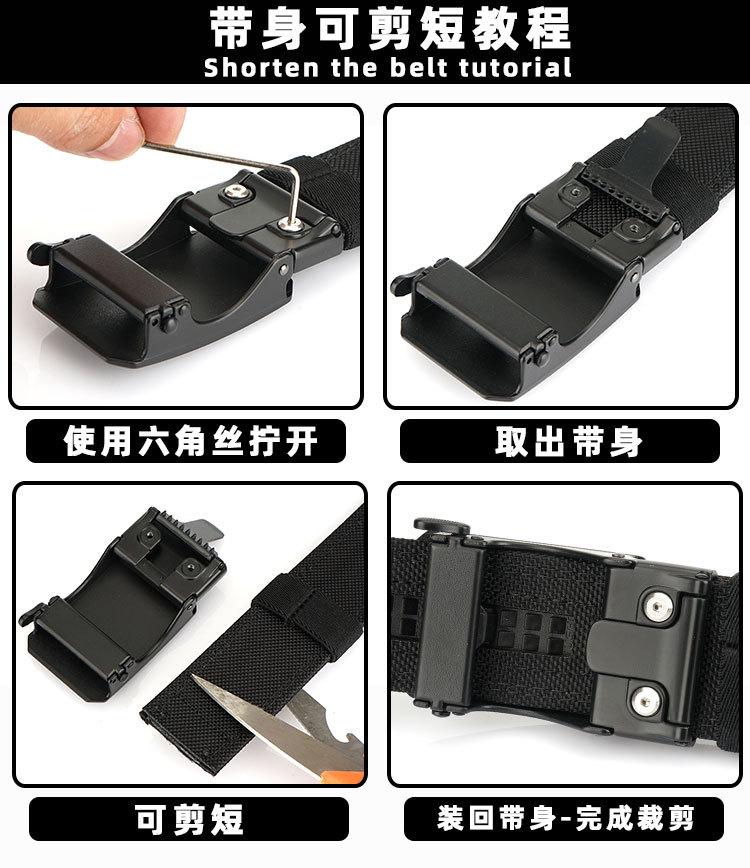 带身可剪短教程
Shorten the belt tutorial

使用六角丝拧开

取出带身

可剪短

装回带身-完成裁剪