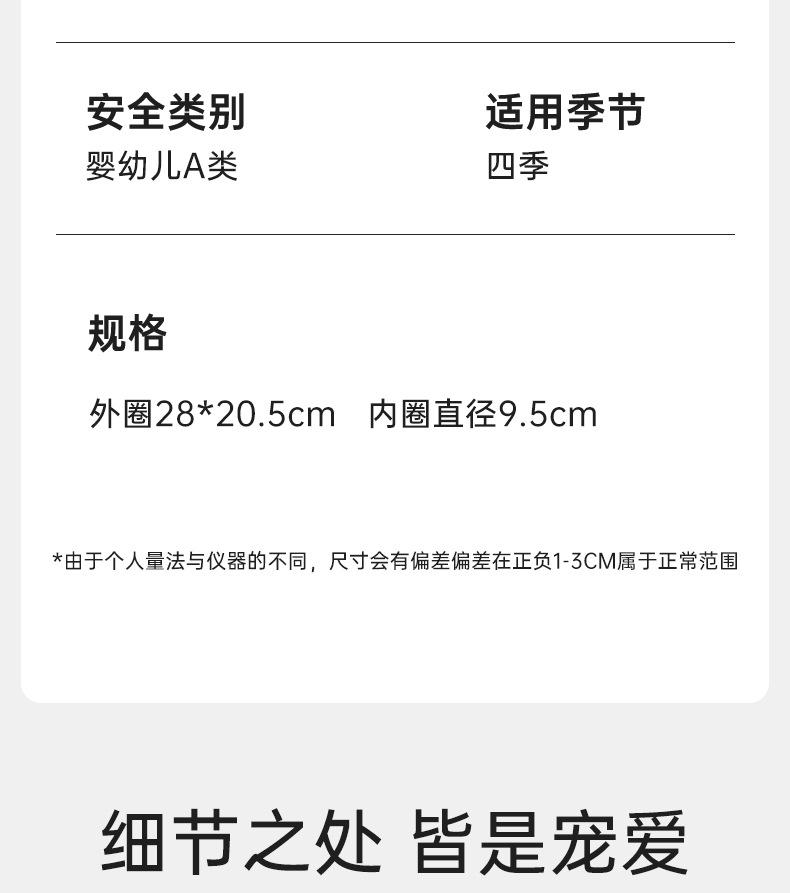 安全类别
婴幼儿A类

适用季节
四季

规格

外圈28*20.5cm 内圈直径9.5cm

*由于个人量法与仪器的不同，尺寸会有偏差偏差在正负1-3CM属于正常范围

细节之处 皆是宠爱