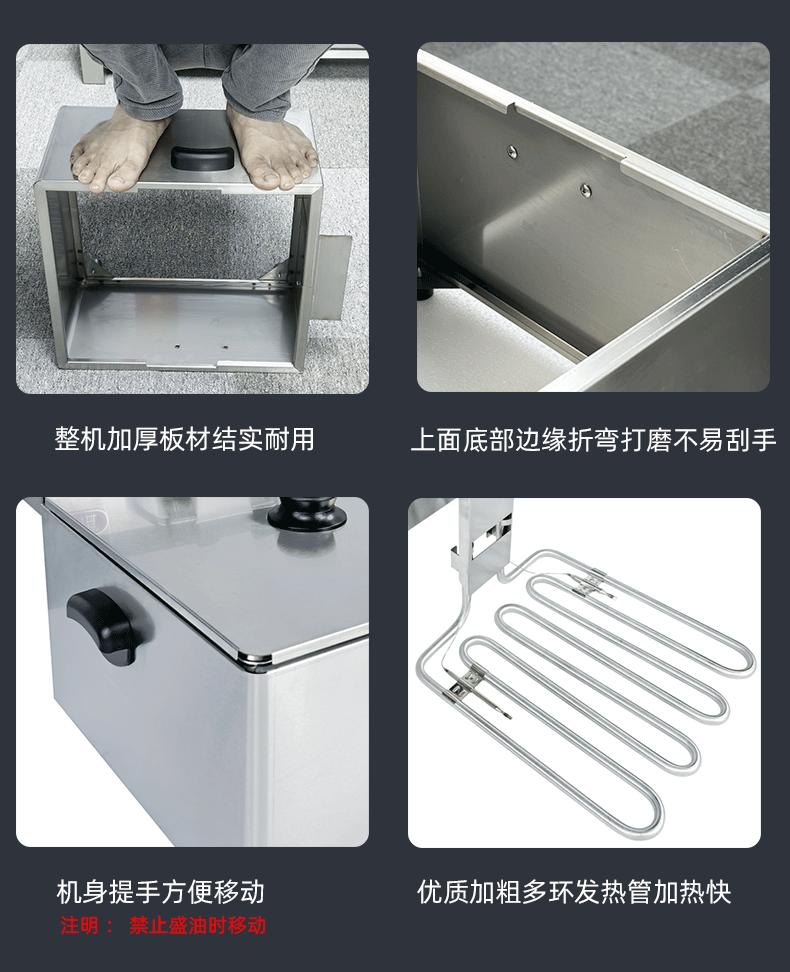 整机加厚板材结实耐用

上面底部边缘折弯打磨不易刮手

机身提手方便移动
注明： 禁止盛油时移动

优质加粗多环发热管加热快