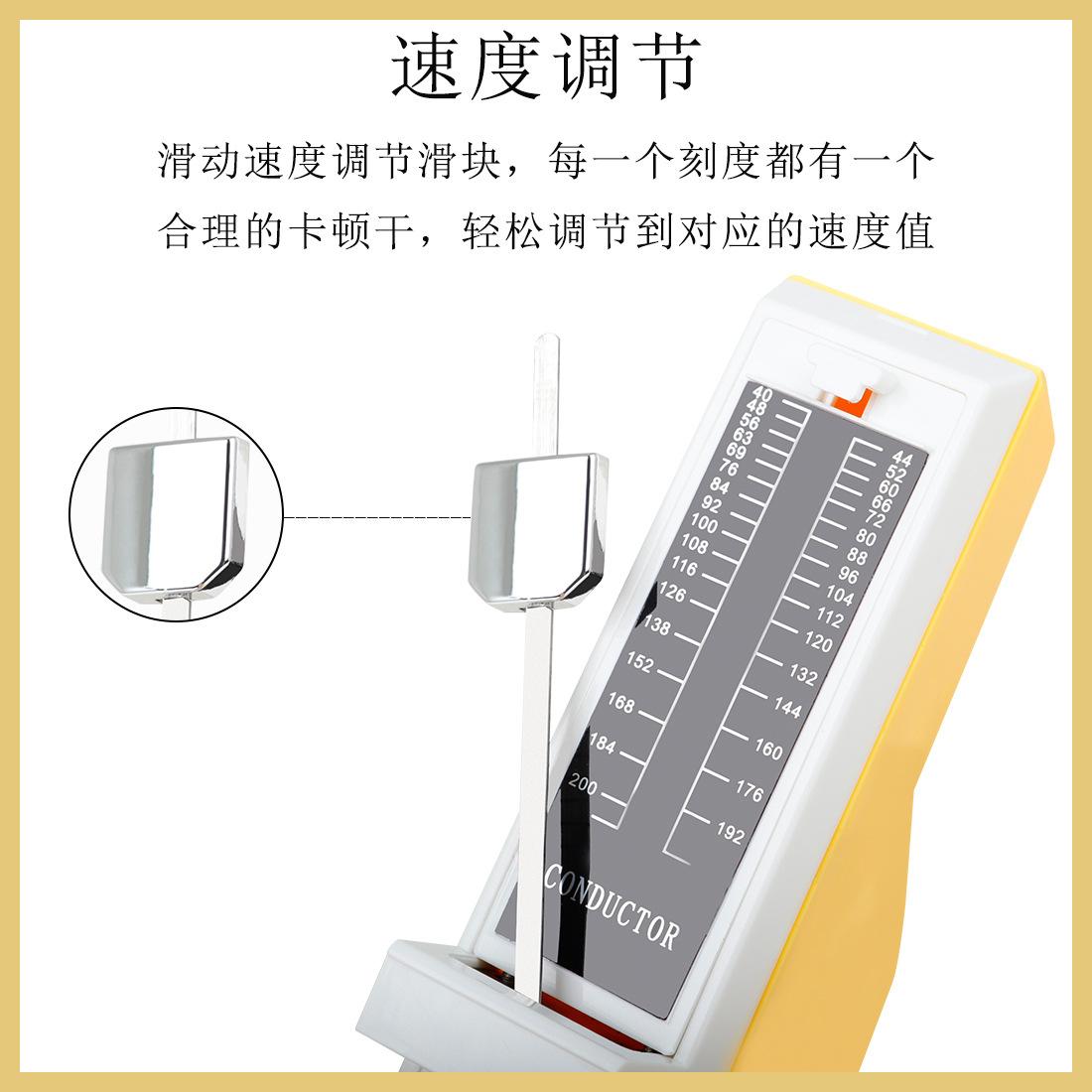 速度调节

滑动速度调节滑块，每一个刻度都有一个合理的卡顿干，轻松调节到对应的速度值

40
48
56
63
69
76
84
92
100
108
116
126
138
152
168
184
200

44
52
60
66
72
80
88
96
104
112
120
132
144
160
176
192

CONDUCTOR