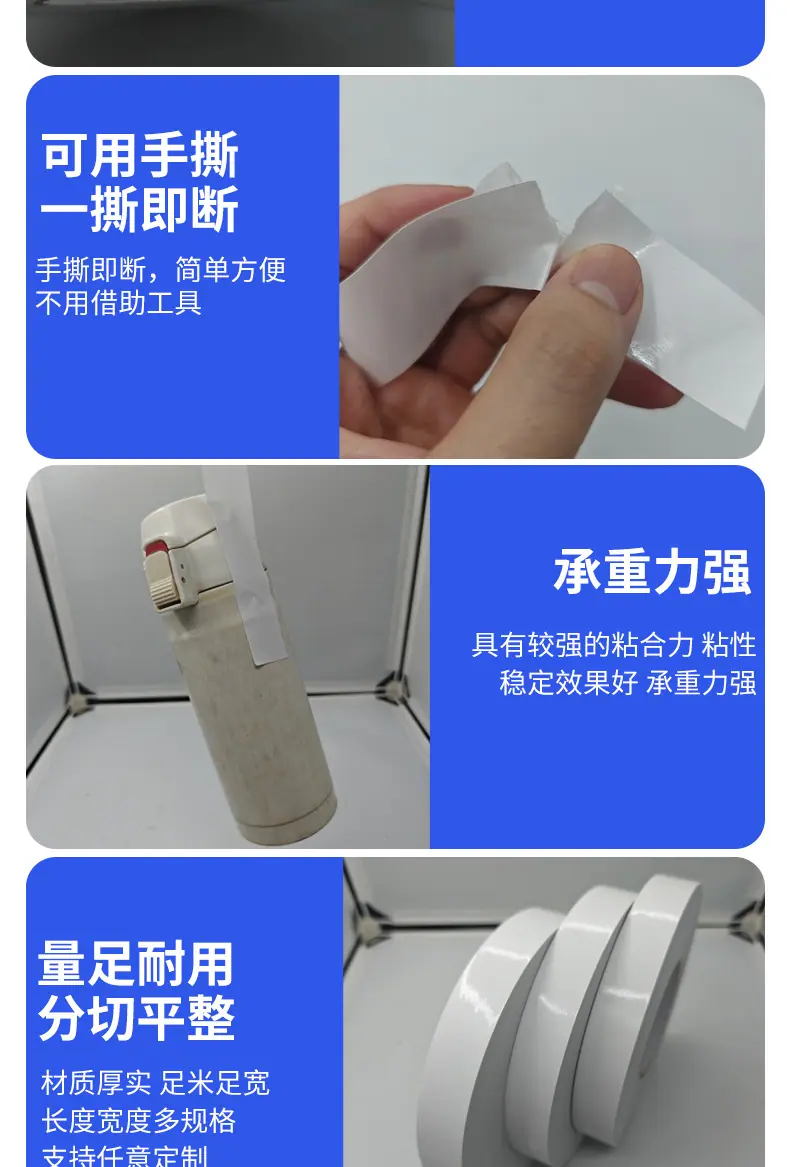 可用手撕
一撕即断

手撕即断，简单方便
不用借助工具

承重力强

具有较强的粘合力 粘性
稳定效果好 承重力强

量足耐用
分切平整

材质厚实 足米足宽
长度宽度多规格
支持任意定制