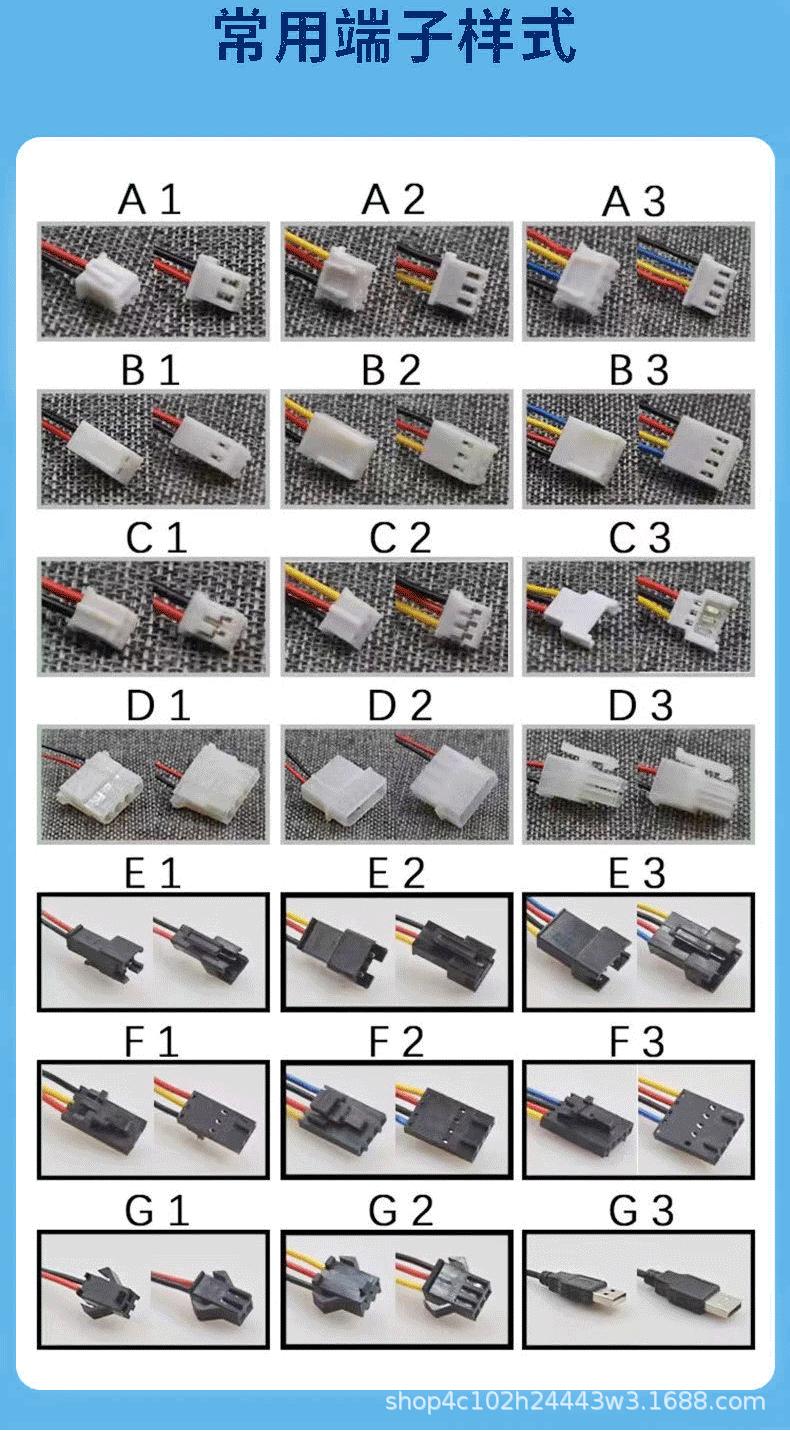 常用端子样式

A 1
A 2
A 3
B 1
B 2
B 3
C 1
C 2
C 3
D 1
D 2
D 3
E 1
E 2
E 3
F 1
F 2
F 3
G 1
G 2
G 3

shop4c102h24443w3.1688.com