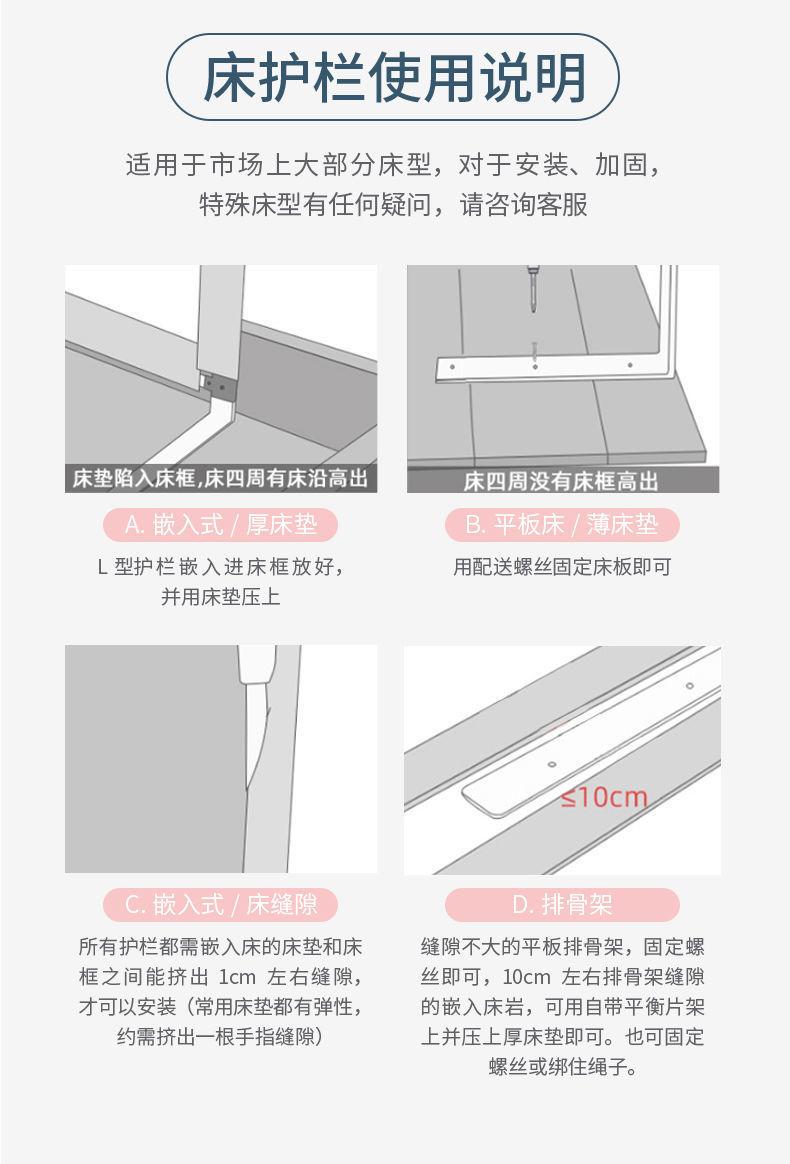 床护栏使用说明

适用于市场上大部分床型，对于安装、加固，特殊床型有任何疑问，请咨询客服

床垫陷入床框,床四周有床沿高出

A. 嵌入式 / 厚床垫

L 型护栏嵌入进床框放好，并用床垫压上

床四周没有床框高出

B. 平板床 / 薄床垫

用配送螺丝固定床板即可

C. 嵌入式 / 床缝隙

所有护栏都需嵌入床的床垫和床框之间能挤出 1cm 左右缝隙，才可以安装（常用床垫都有弹性，约需挤出一根手指缝隙）

≤10cm

D. 排骨架

缝隙不大的平板排骨架，固定螺丝即可，10cm 左右排骨架缝隙的嵌入床岩，可用自带平衡片架上并压上厚床垫即可。也可固定螺丝或绑住绳子。