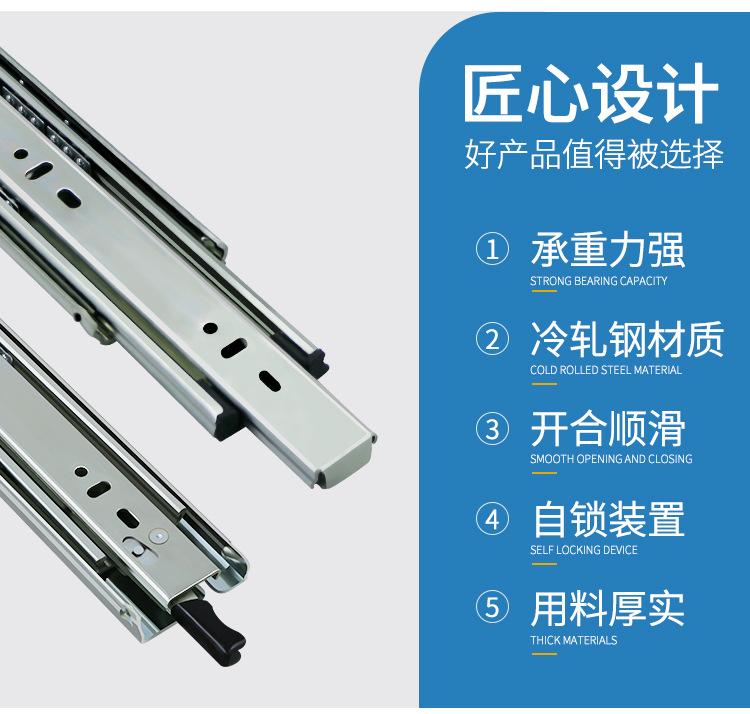 匠心设计

好产品值得被选择

① 承重力强

STRONG BEARING CAPACITY

② 冷轧钢材质

COLD ROLLED STEEL MATERIAL

③ 开合顺滑

SMOOTH OPENING AND CLOSING

④ 自锁装置

SELF LOCKING DEVICE

⑤ 用料厚实

THICK MATERIALS