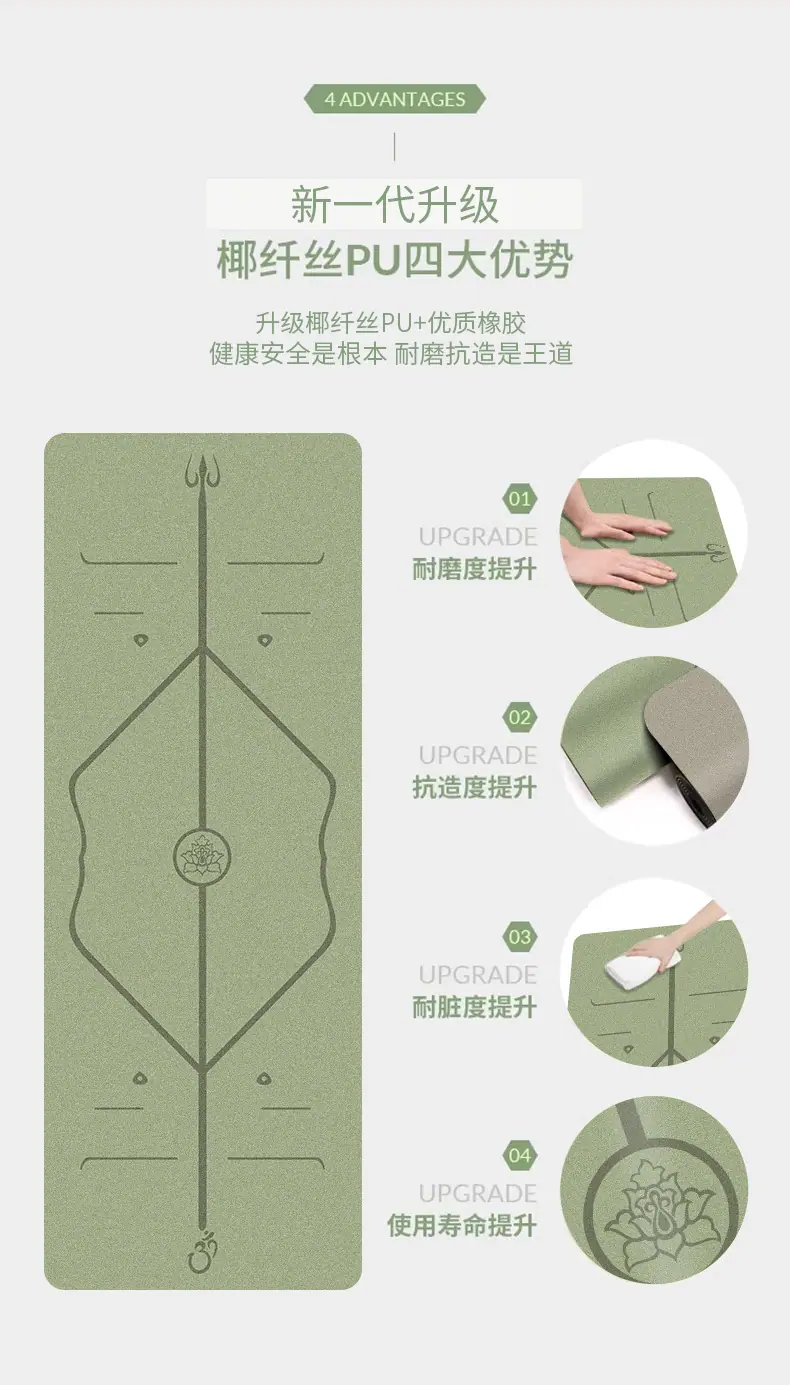 4 ADVANTAGES

新一代升级
椰纤丝PU四大优势

升级椰纤丝PU+优质橡胶
健康安全是根本 耐磨抗造是王道

01
UPGRADE
耐磨度提升

02
UPGRADE
抗造度提升

03
UPGRADE
耐脏度提升

04
UPGRADE
使用寿命提升