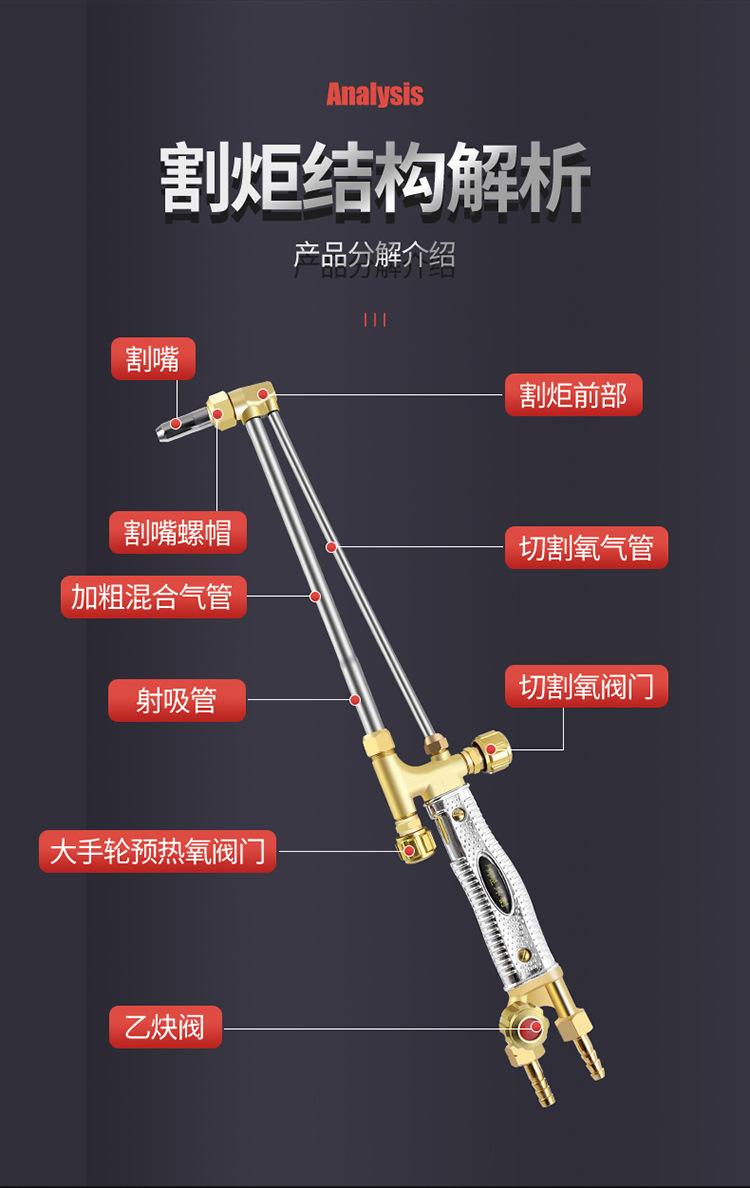 Analysis

割炬结构解析

产品分解介绍

割嘴

割炬前部

割嘴螺帽

切割氧气管

加粗混合气管

射吸管

切割氧阀门

大手轮预热氧阀门

乙炔阀