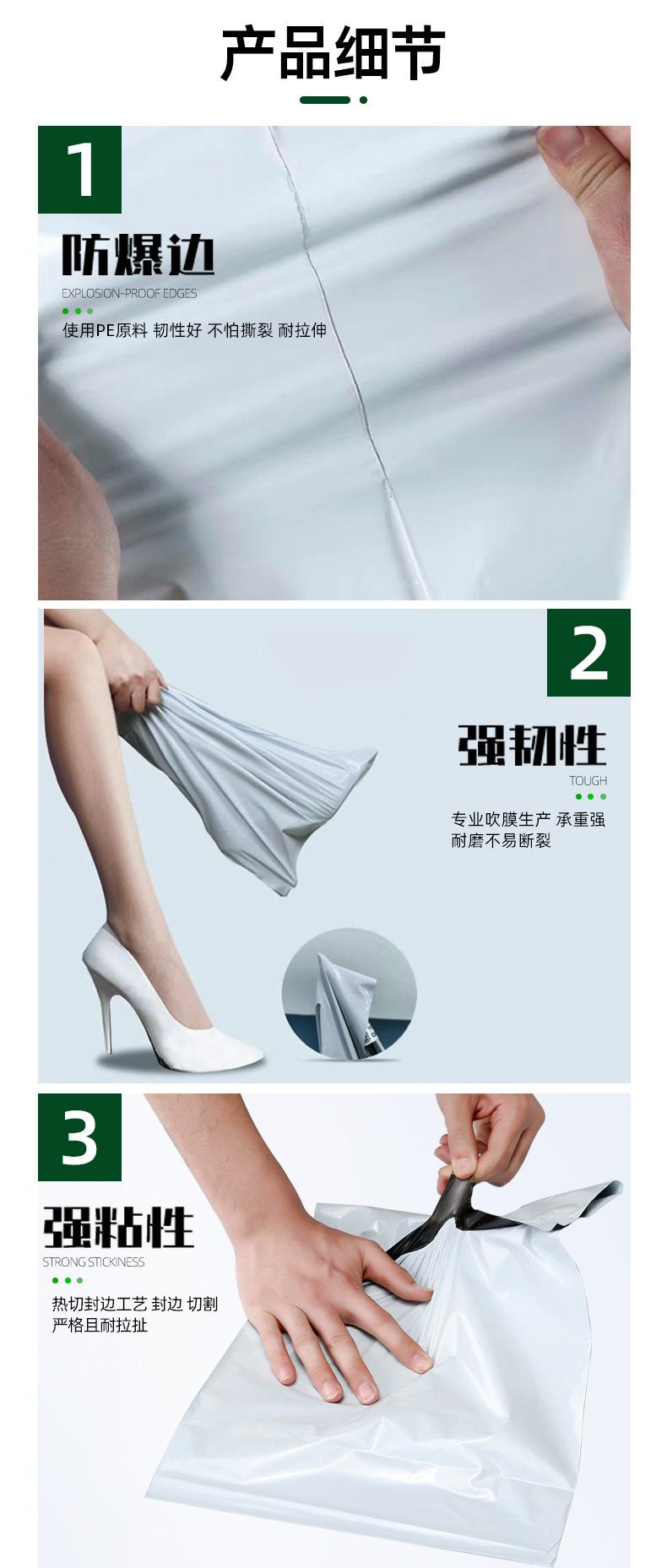 产品细节

1

防爆边

EXPLOSION-PROOF EDGES

使用PE原料 韧性好 不怕撕裂 耐拉伸

2

强韧性

TOUGH

专业吹膜生产 承重强
耐磨不易断裂

3

强粘性

STRONG STICKINESS

热切封边工艺 封边 切割
严格且耐拉扯