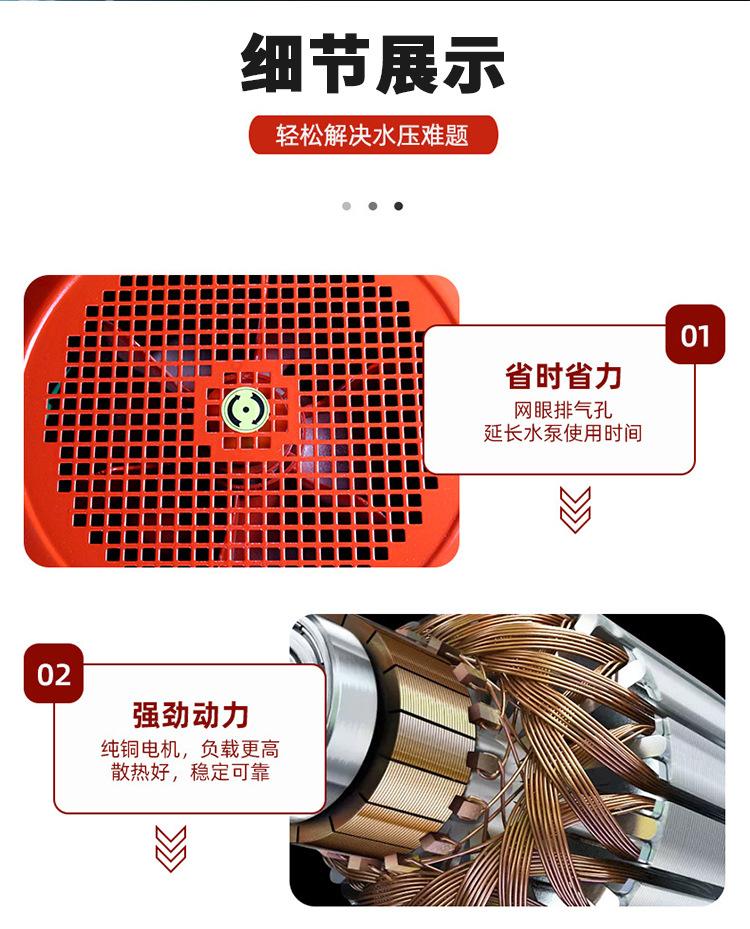 细节展示

轻松解决水压难题

01

省时省力

网眼排气孔
延长水泵使用时间

02

强劲动力

纯铜电机，负载更高
散热好，稳定可靠