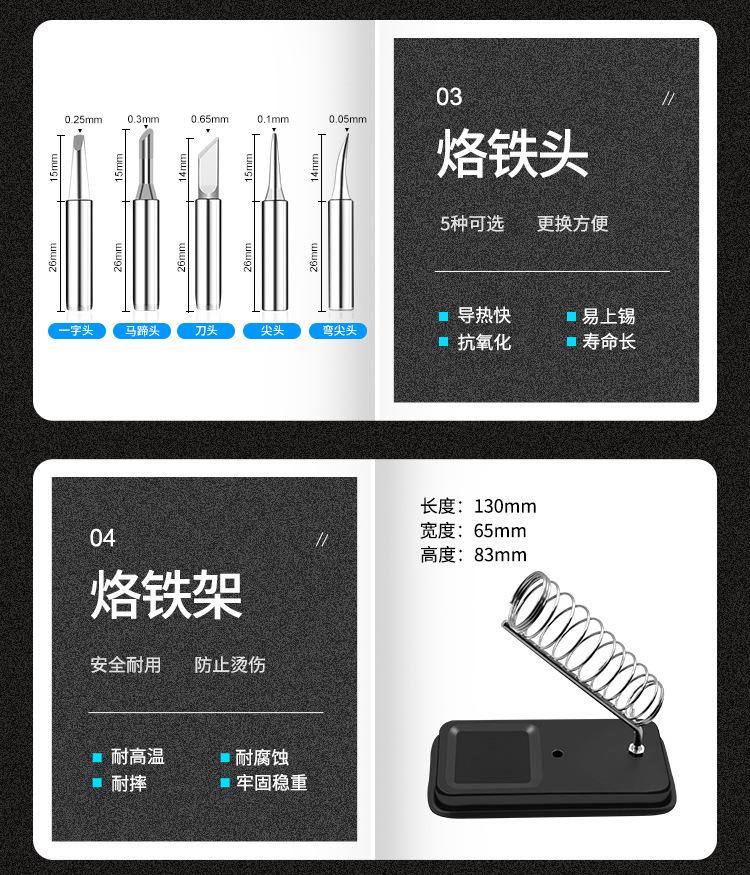 0.25mm
15mm
26mm
一字头

0.3mm
15mm
26mm
马蹄头

0.65mm
14mm
26mm
刀头

0.1mm
15mm
26mm
尖头

0.05mm
14mm
26mm
弯尖头

03 //

烙铁头

5种可选　更换方便

导热快　易上锡
抗氧化　寿命长

04 //

烙铁架

安全耐用　防止烫伤

耐高温　耐腐蚀
耐摔　牢固稳重

长度：130mm
宽度：65mm
高度：83mm