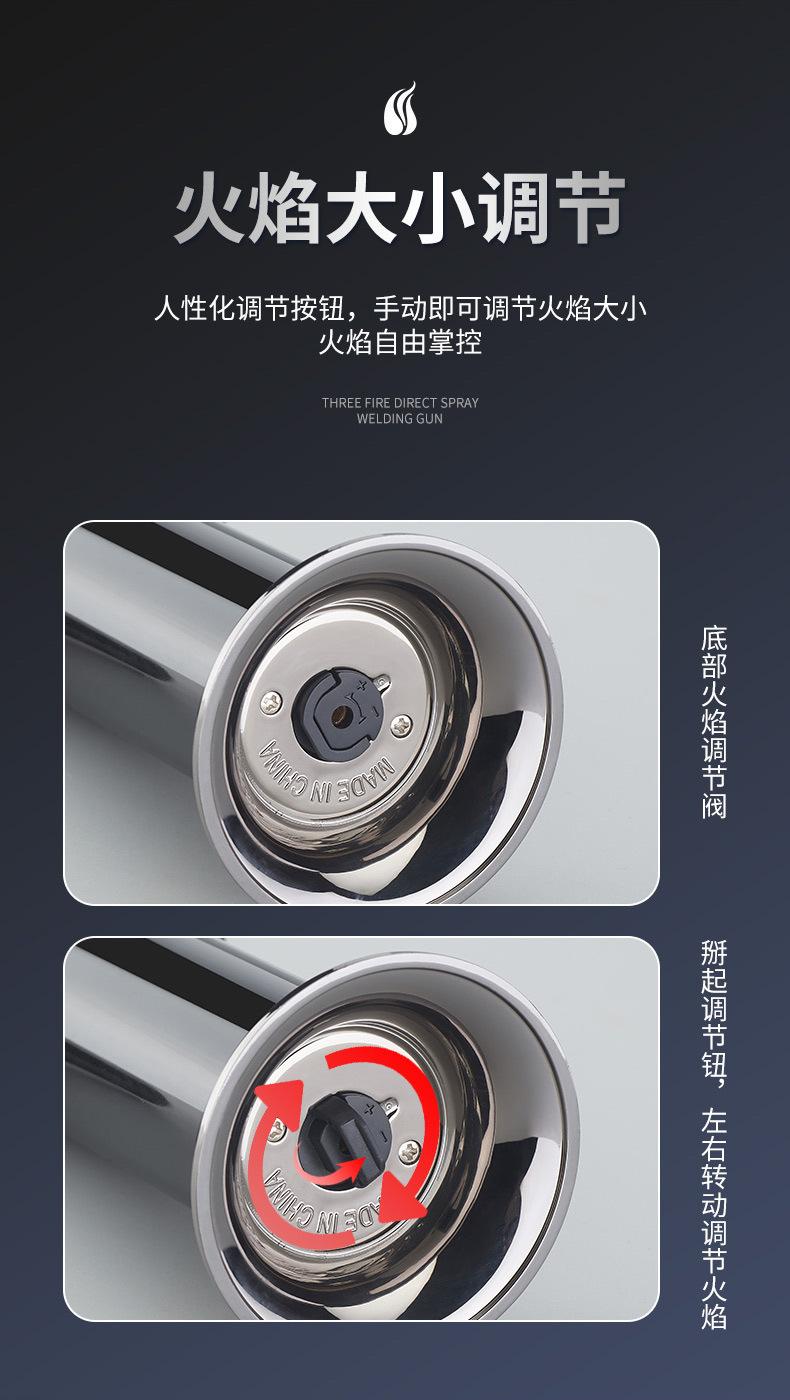 火焰大小调节

人性化调节按钮，手动即可调节火焰大小
火焰自由掌控

THREE FIRE DIRECT SPRAY
WELDING GUN

MADE IN CHINA

底部火焰调节阀

MADE IN CHINA

掰起调节钮，左右转动调节火焰