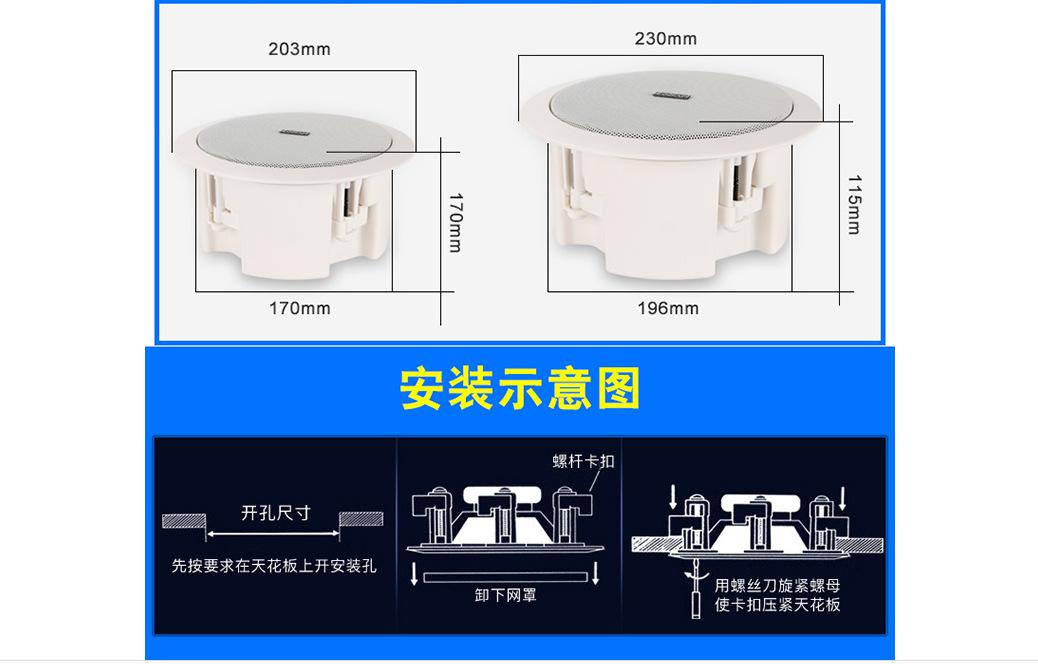 203mm

170mm

170mm

230mm

115mm

196mm

安装示意图

开孔尺寸

先按要求在天花板上开安装孔

螺杆卡扣

卸下网罩

用螺丝刀旋紧螺母
使卡扣压紧天花板