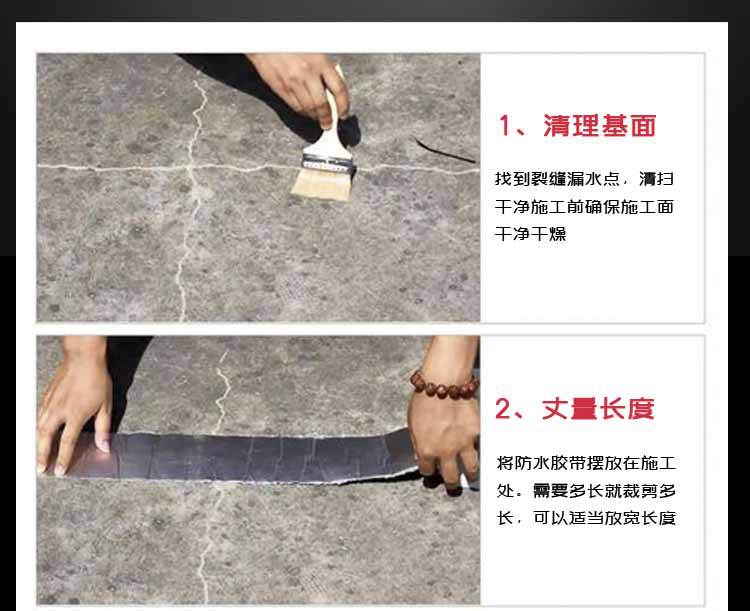 1、清理基面

找到裂缝漏水点，清扫干净施工前确保施工面干净干燥

2、丈量长度

将防水胶带摆放在施工处。需要多长就裁剪多长，可以适当放宽长度