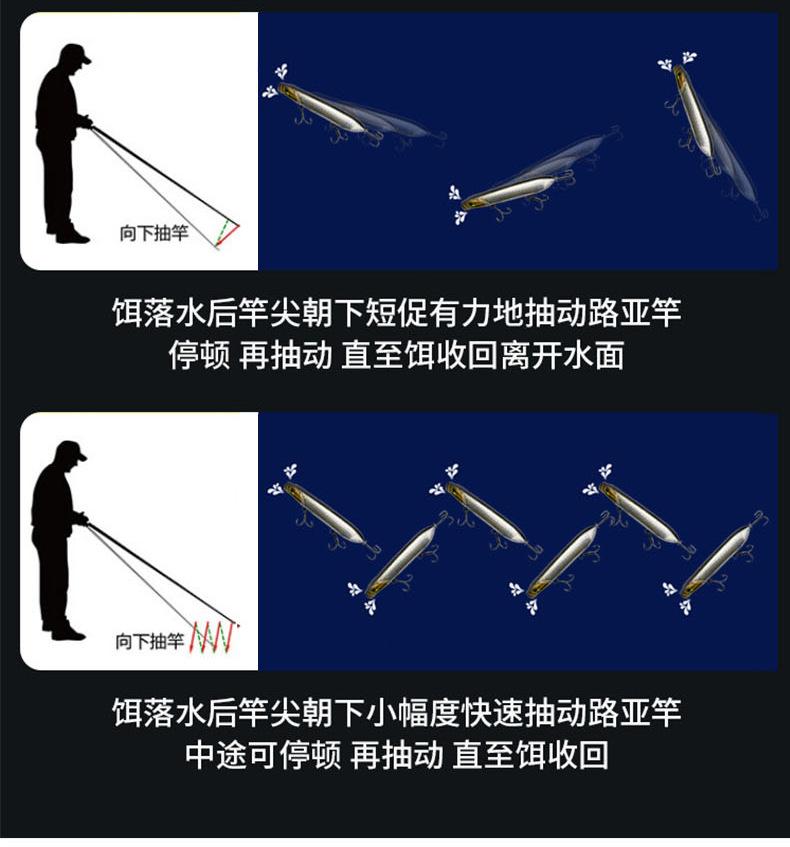 向下抽竿

饵落水后竿尖朝下短促有力地抽动路亚竿
停顿 再抽动 直至饵收回离开水面

向下抽竿

饵落水后竿尖朝下小幅度快速抽动路亚竿
中途可停顿 再抽动 直至饵收回