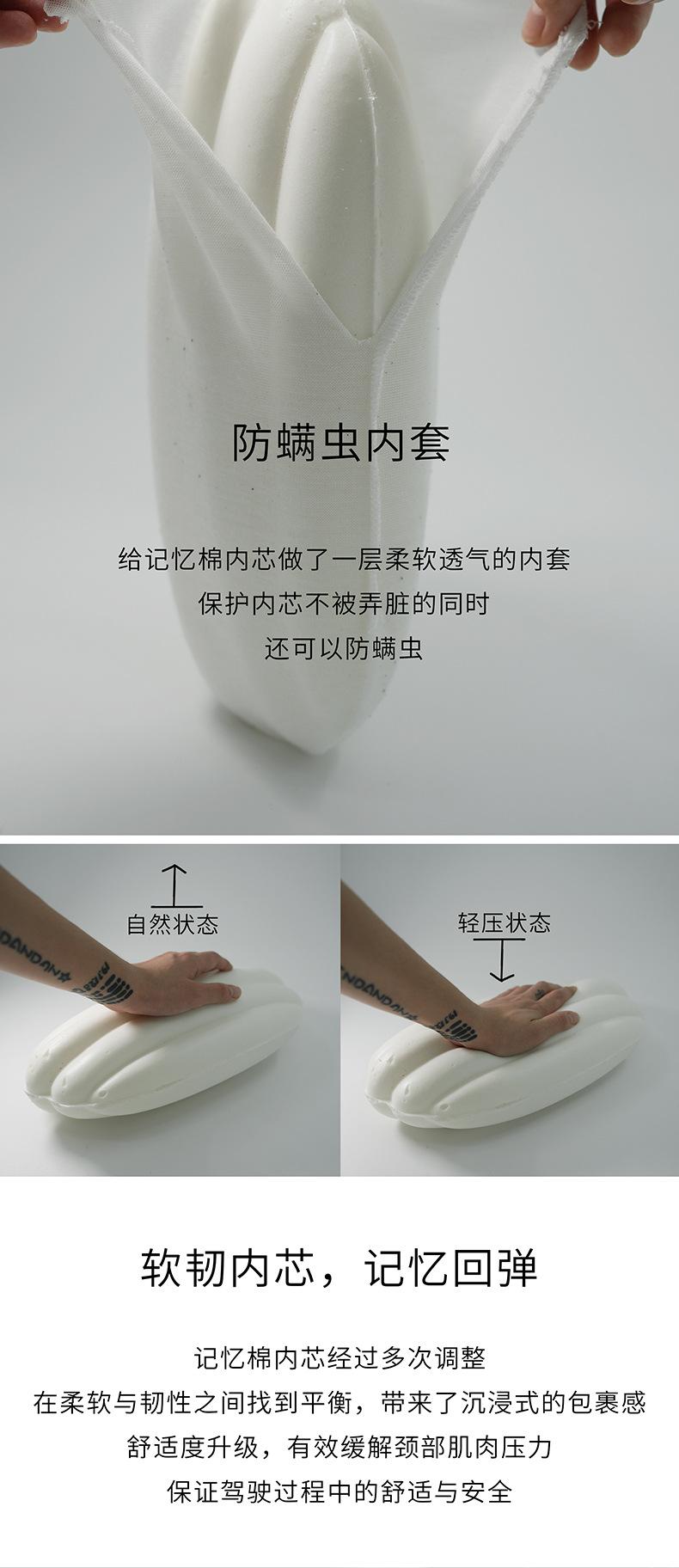 防螨虫内套

给记忆棉内芯做了一层柔软透气的内套
保护内芯不被弄脏的同时
还可以防螨虫

自然状态

轻压状态

软韧内芯，记忆回弹

记忆棉内芯经过多次调整
在柔软与韧性之间找到平衡，带来了沉浸式的包裹感
舒适度升级，有效缓解颈部肌肉压力
保证驾驶过程中的舒适与安全