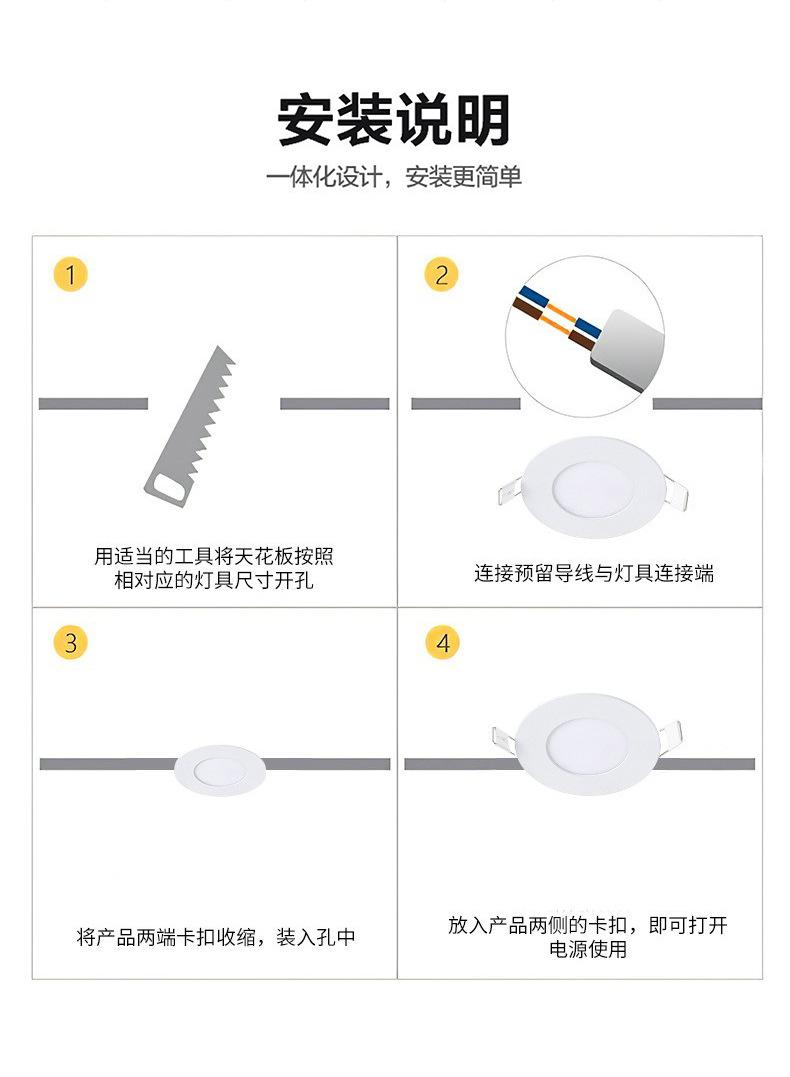 安装说明

一体化设计，安装更简单

1

用适当的工具将天花板按照相对应的灯具尺寸开孔

2

连接预留导线与灯具连接端

3

将产品两端卡扣收缩，装入孔中

4

放入产品两侧的卡扣，即可打开电源使用