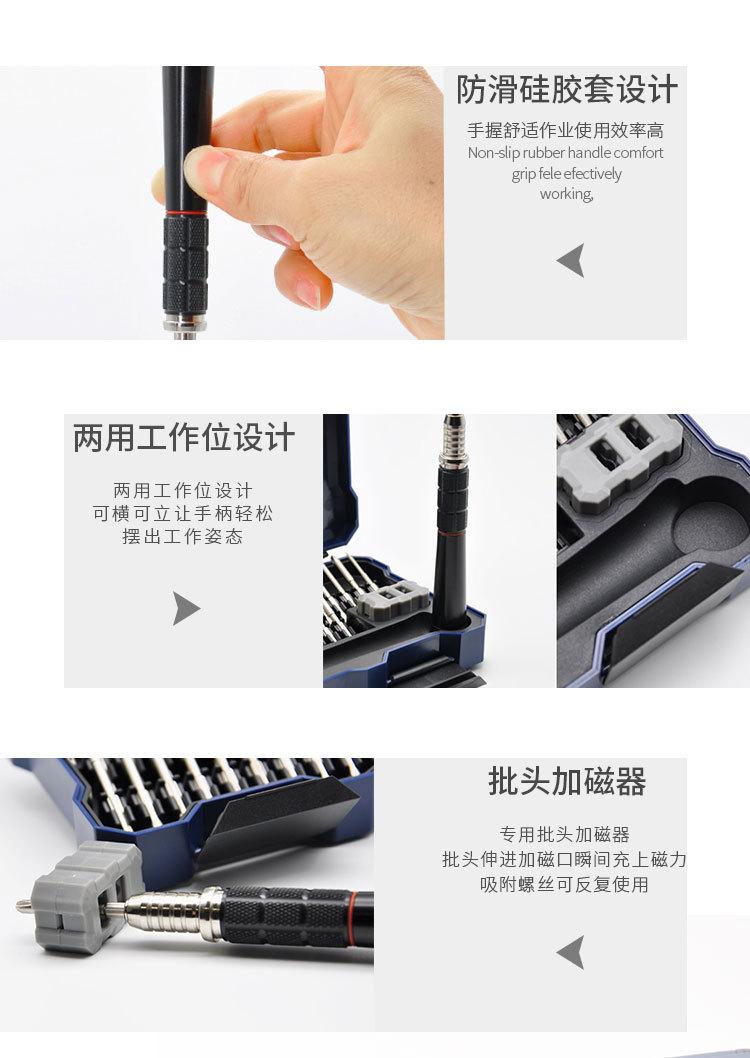 防滑硅胶套设计

手握舒适作业使用效率高
Non-slip rubber handle comfort grip fele efectively working,

两用工作位设计

两用工作位设计
可横可立让手柄轻松
摆出工作姿态

批头加磁器

专用批头加磁器
批头伸进加磁口瞬间充上磁力
吸附螺丝可反复使用