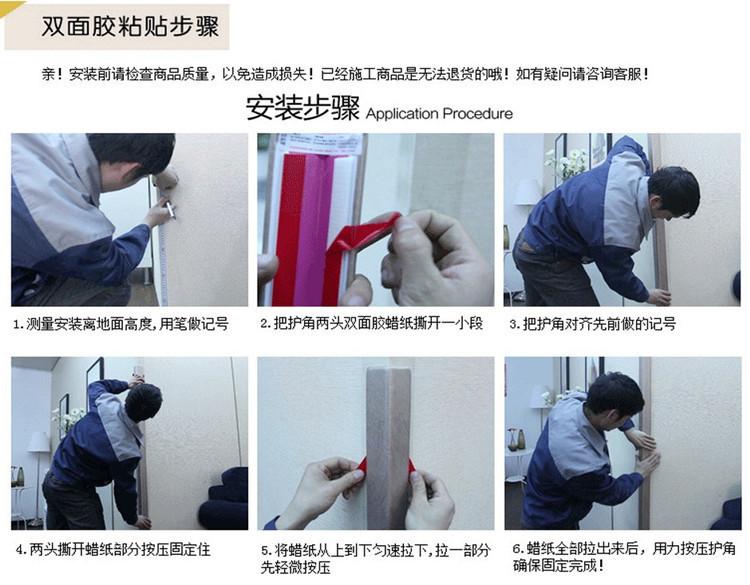 双面胶粘贴步骤

亲！安装前请检查商品质量，以免造成损失！已经施工商品是无法退货的哦！如有疑问请咨询客服！

安装步骤 Application Procedure

1.测量安装离地面高度,用笔做记号

2.把护角两头双面胶蜡纸撕开一小段

3.把护角对齐先前做的记号

4.两头撕开蜡纸部分按压固定住

5.将蜡纸从上到下匀速拉下,拉一部分先轻微按压

6.蜡纸全部拉出来后，用力按压护角确保固定完成！