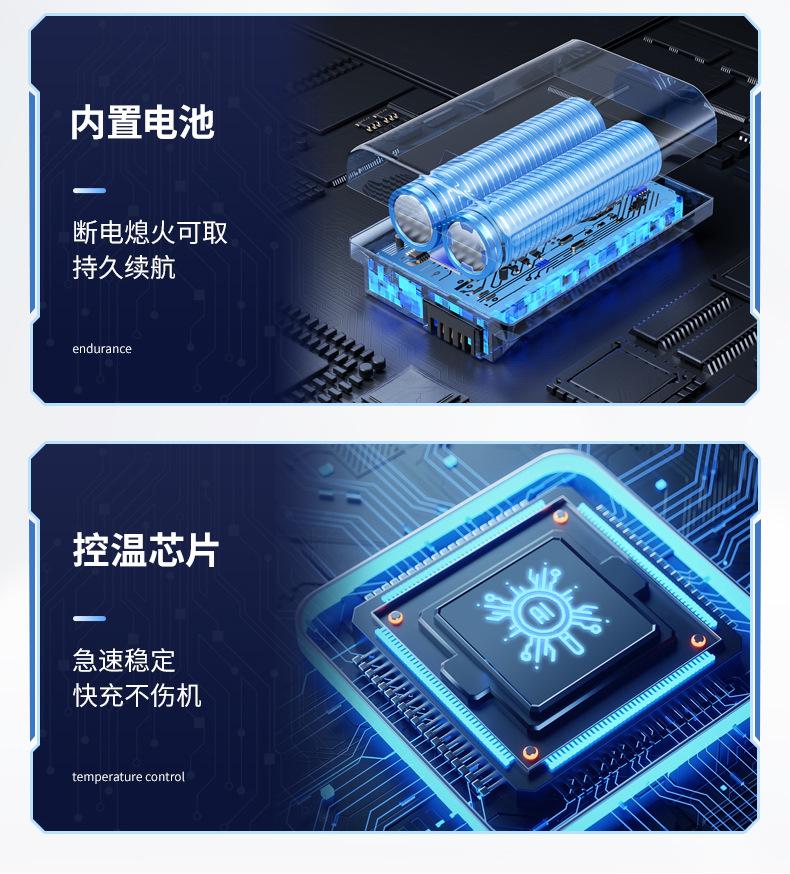 内置电池

断电熄火可取
持久续航

endurance

控温芯片

急速稳定
快充不伤机

temperature control